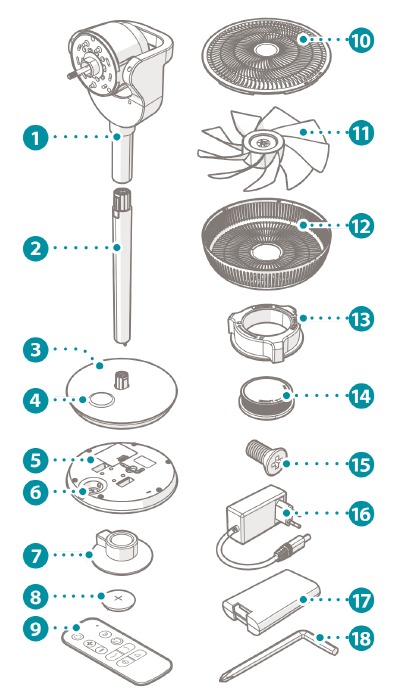 1
2
3
4
5
6
7
8
9
10
11
12
13
14
15
16
17
18