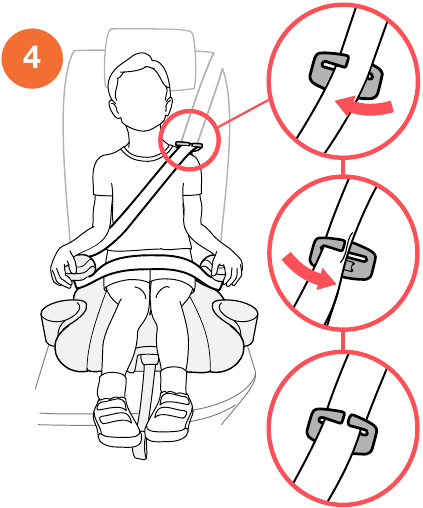 4