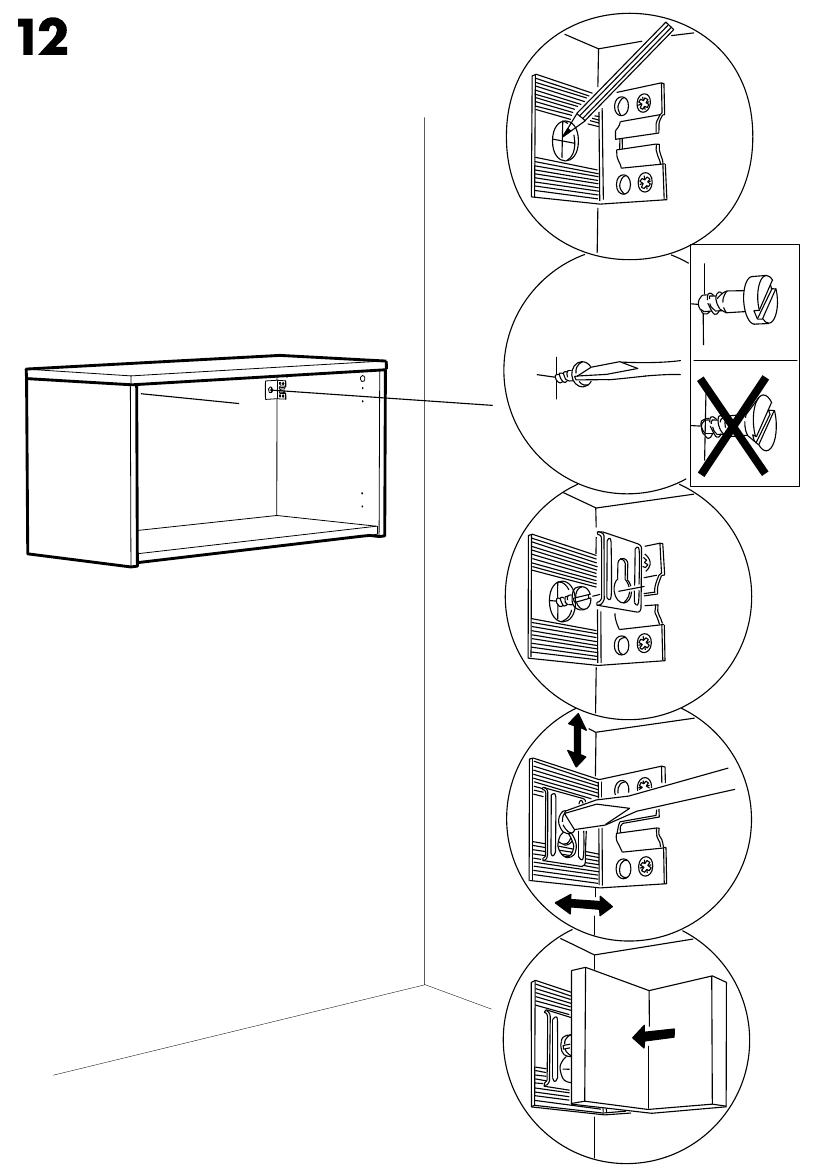 12