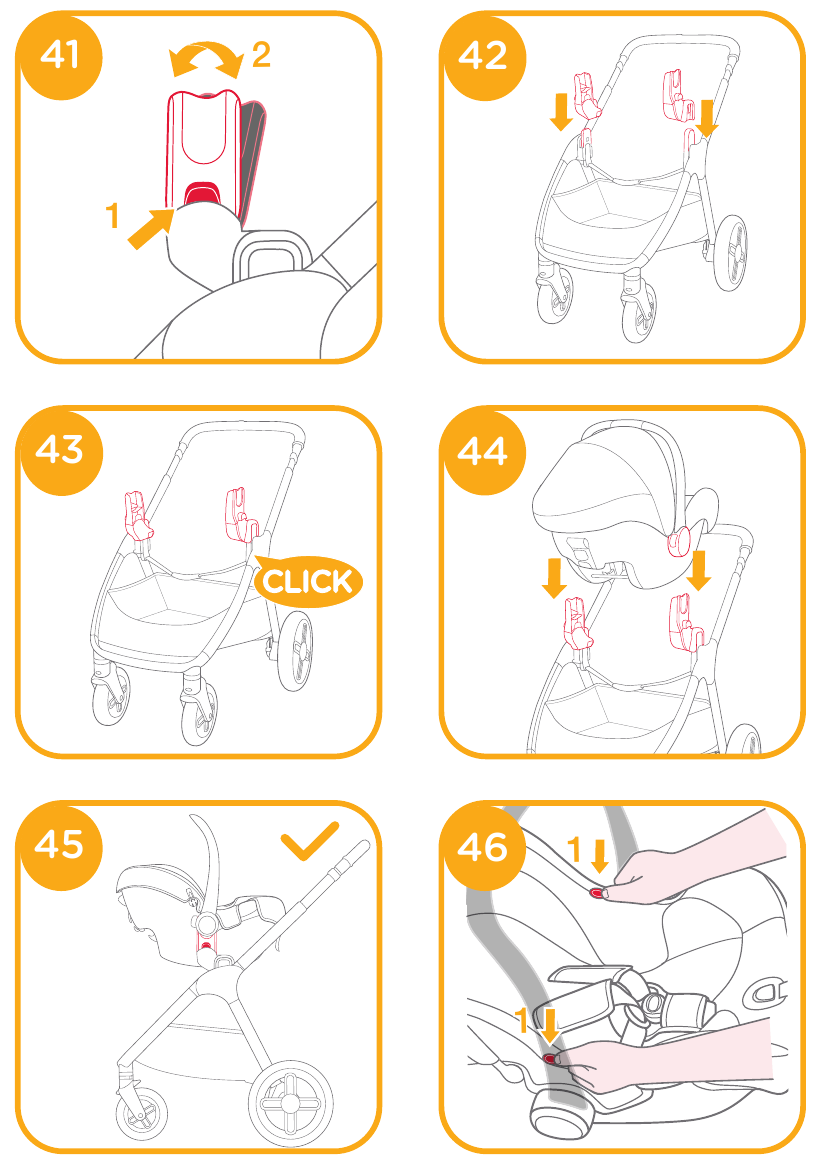 41
2
1

42

43
CLICK

44

45

46
1
1