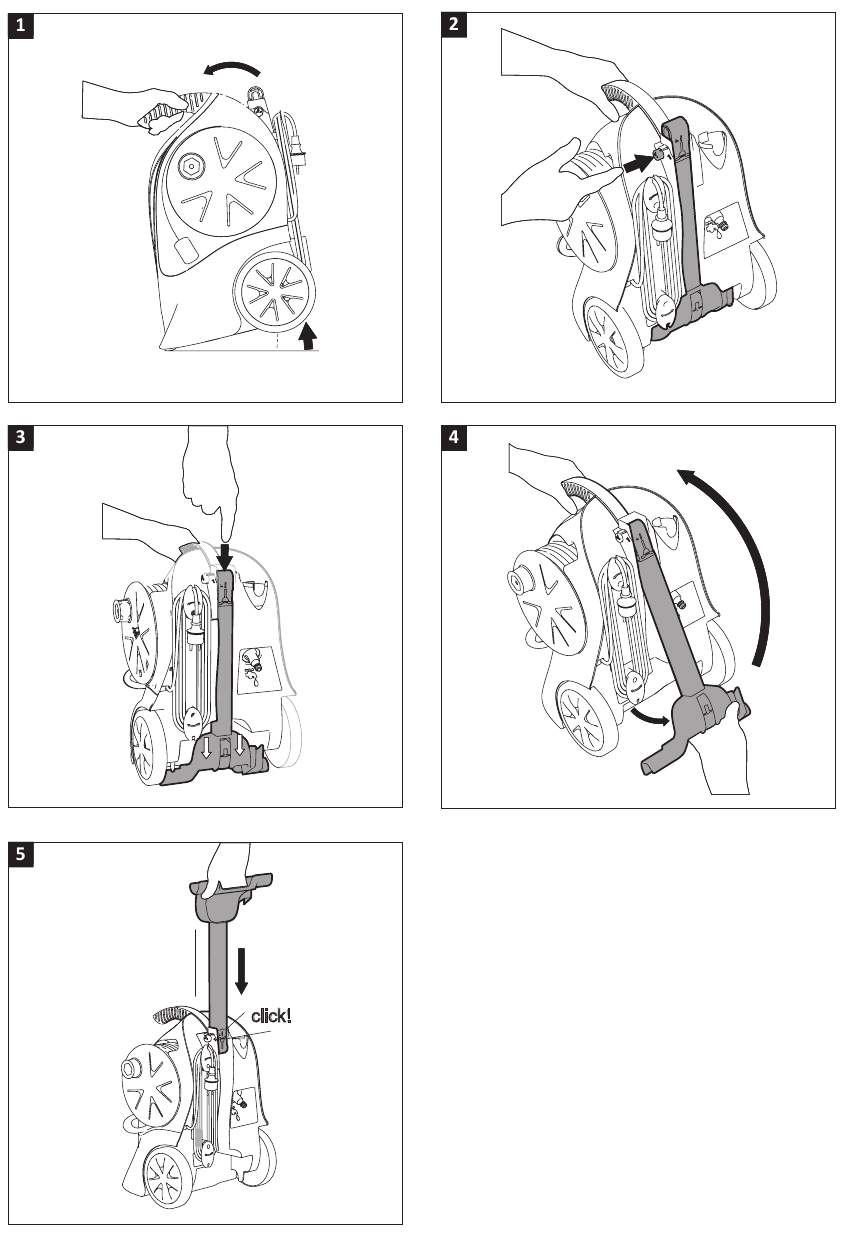 1

2

3

4

5

click!