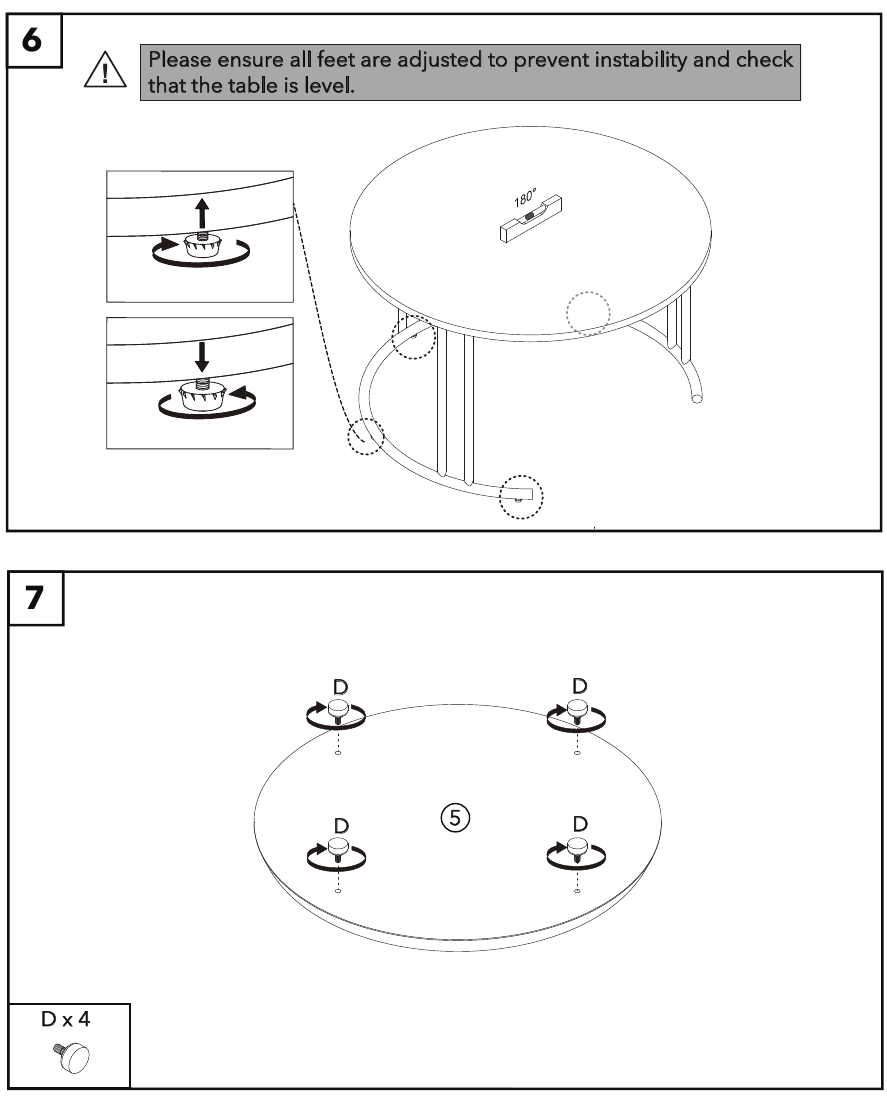 6

Please ensure all feet are adjusted to prevent instability and check that the table is level.

180°

7

D

D

D

D

⑤

D x 4