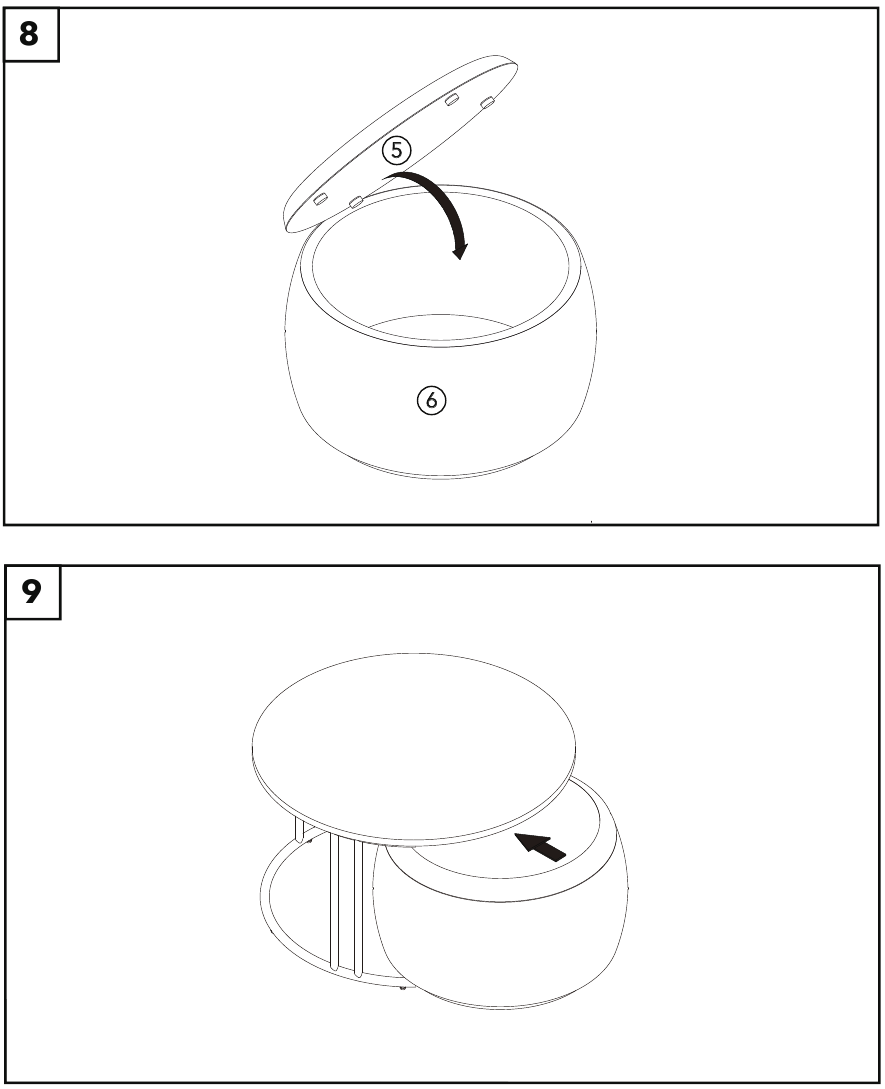 8

⑤

⑥

9