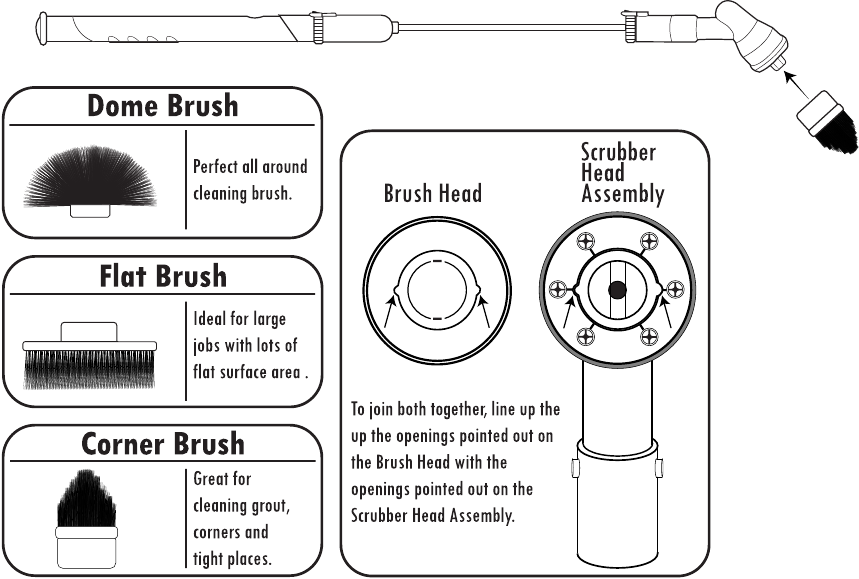 Dome Brush

Perfect all around cleaning brush.

Flat Brush

Ideal for large jobs with lots of flat surface area .

Corner Brush

Great for cleaning grout, corners and tight places.

Brush Head

Scrubber Head Assembly

To join both together, line up the up the openings pointed out on the Brush Head with the openings pointed out on the Scrubber Head Assembly.