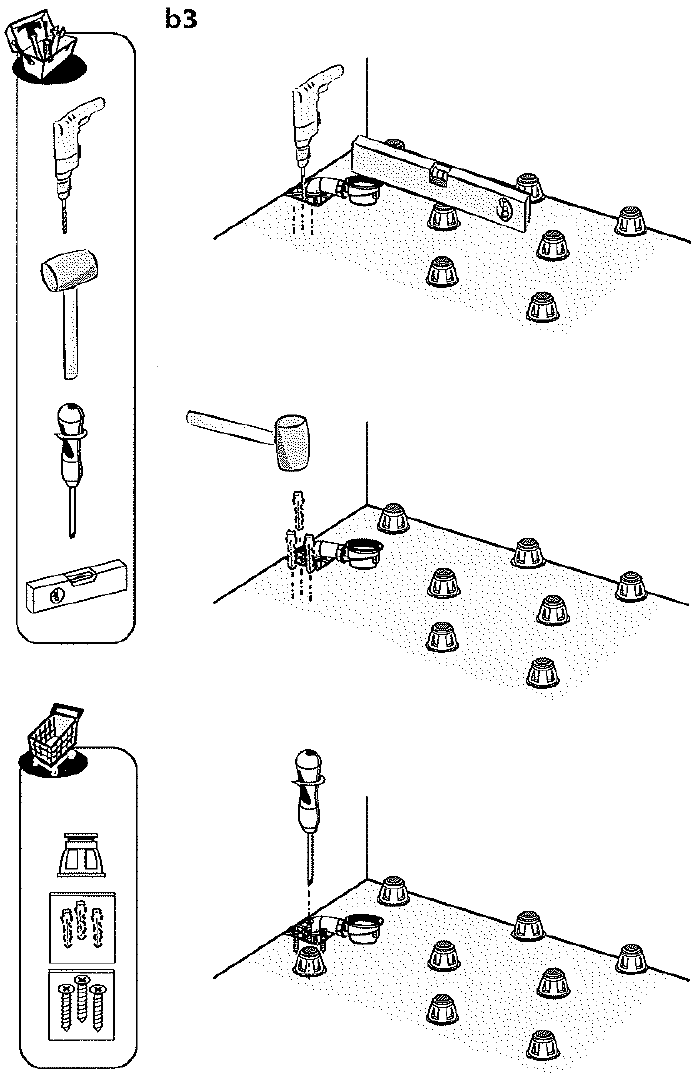 b3