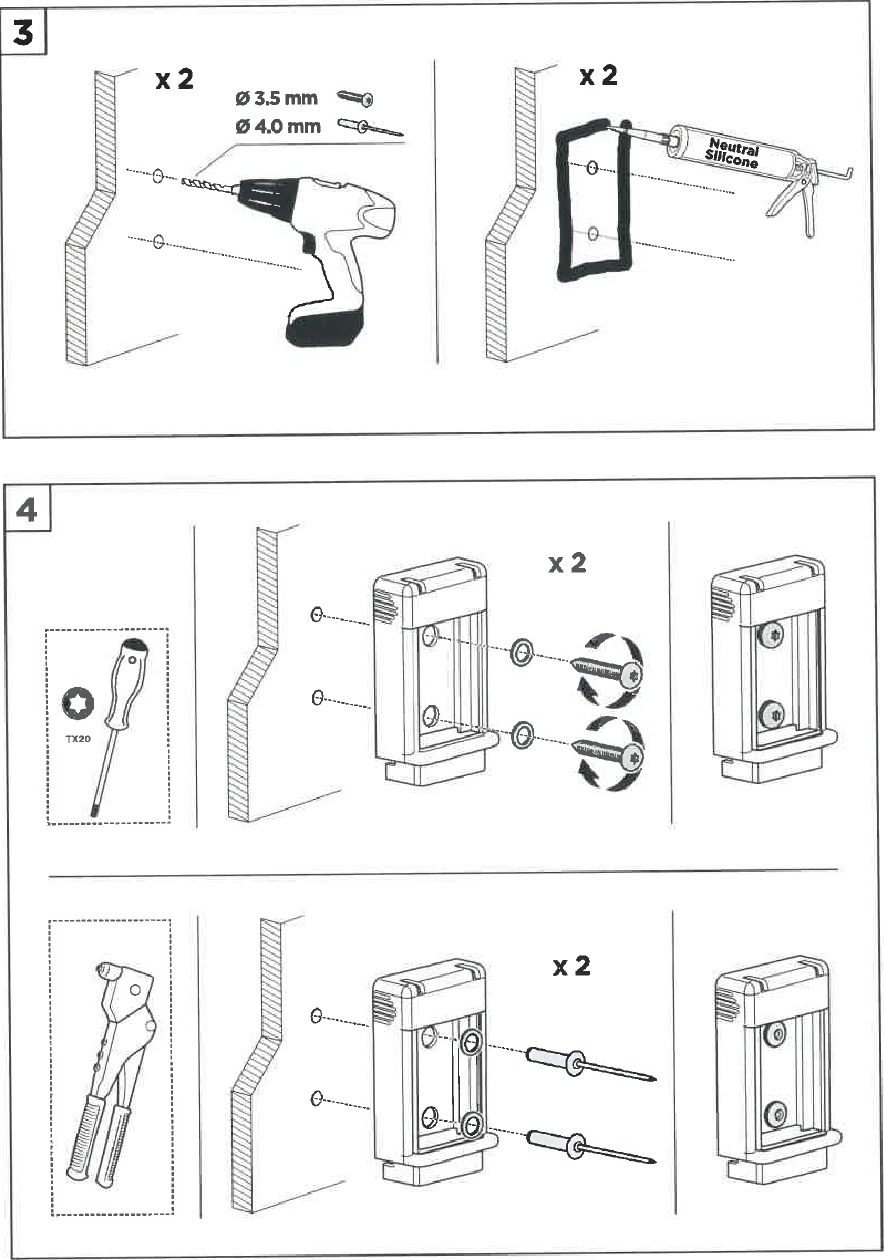 3

x 2

Ø 3.5 mm

Ø 4.0 mm

x 2

Neutral Silicone

4

TX20

x 2

x 2