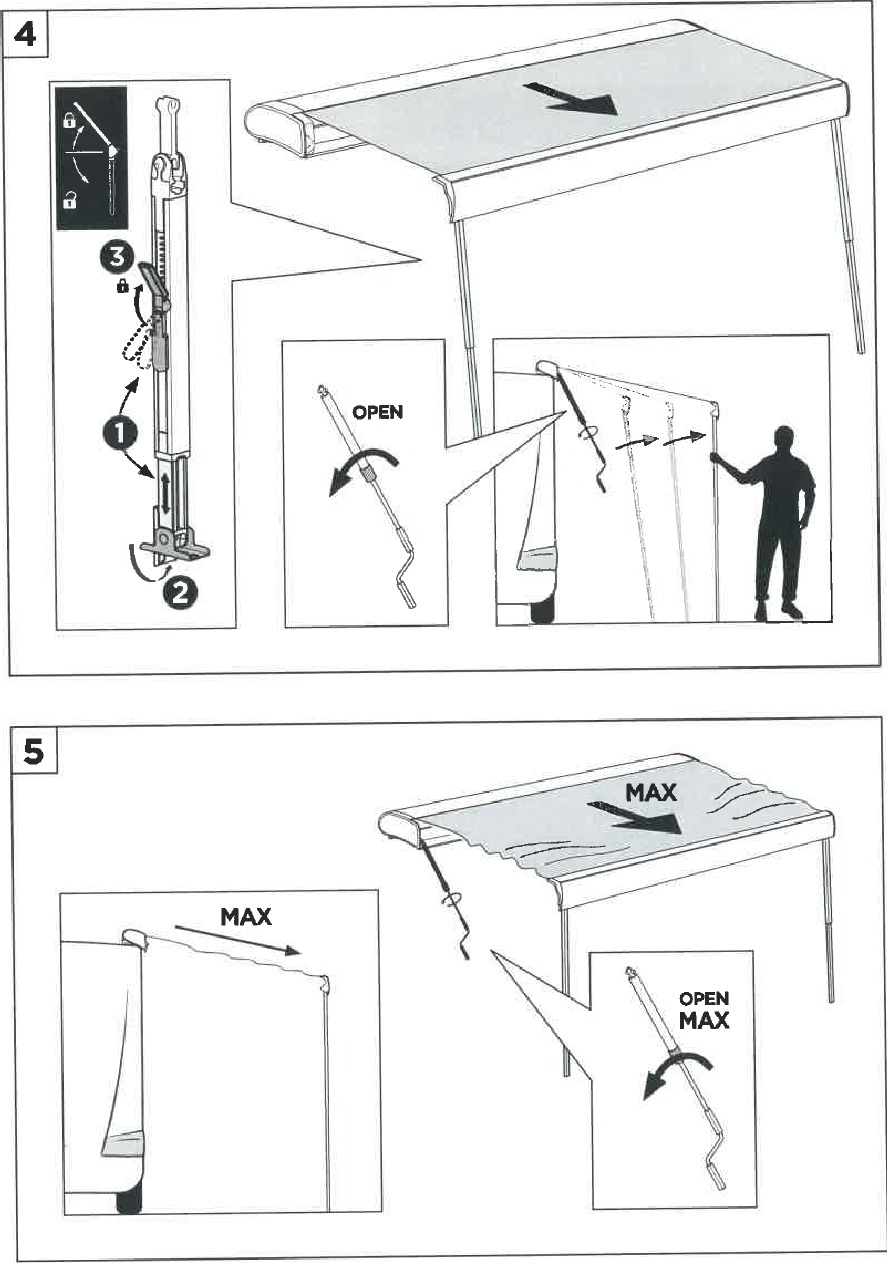 4

3

1

2

OPEN

5

MAX

MAX

OPEN
MAX