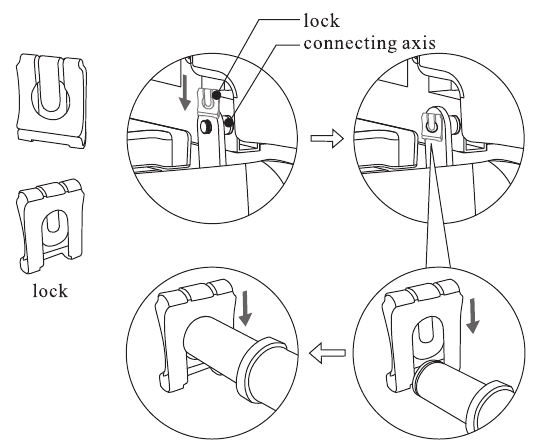 lock
connecting axis

lock