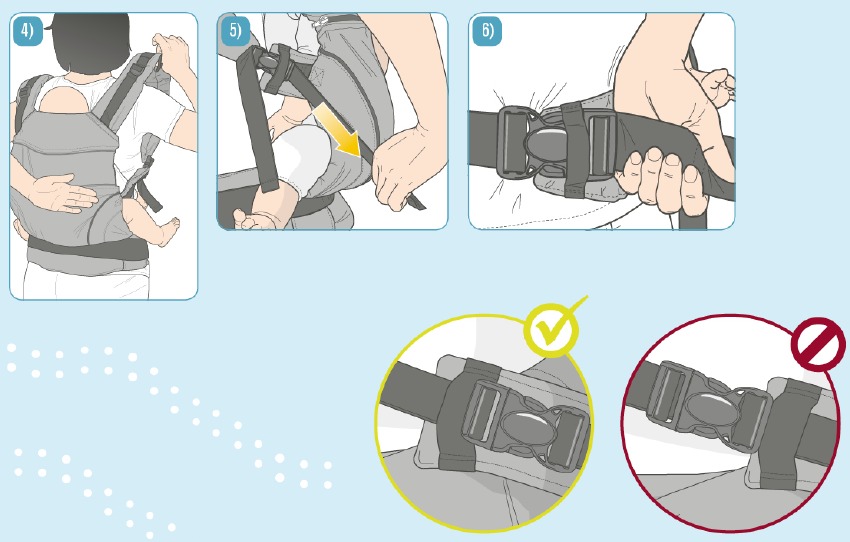 4)

5)

6)