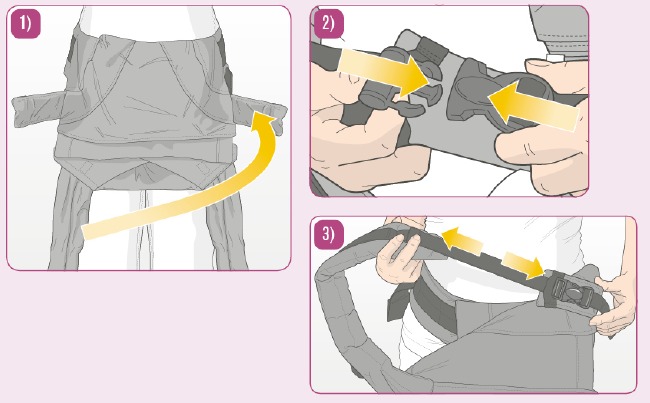 1)

2)

3)