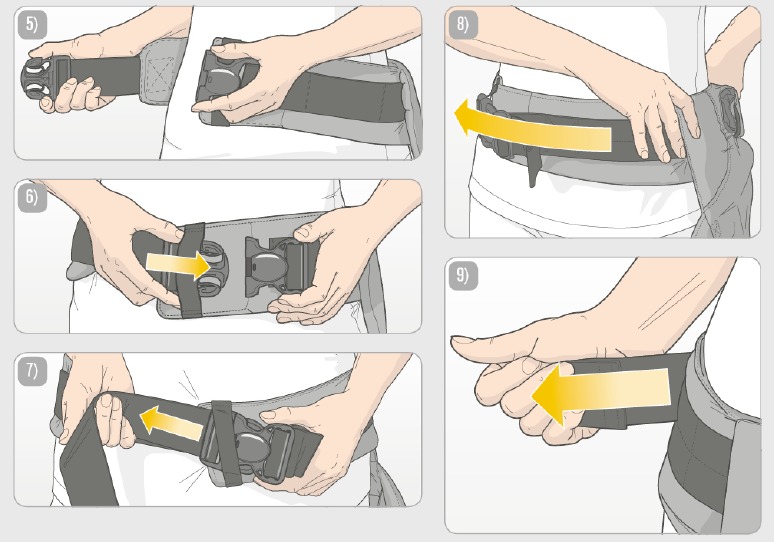 5)

6)

7)

8)

9)