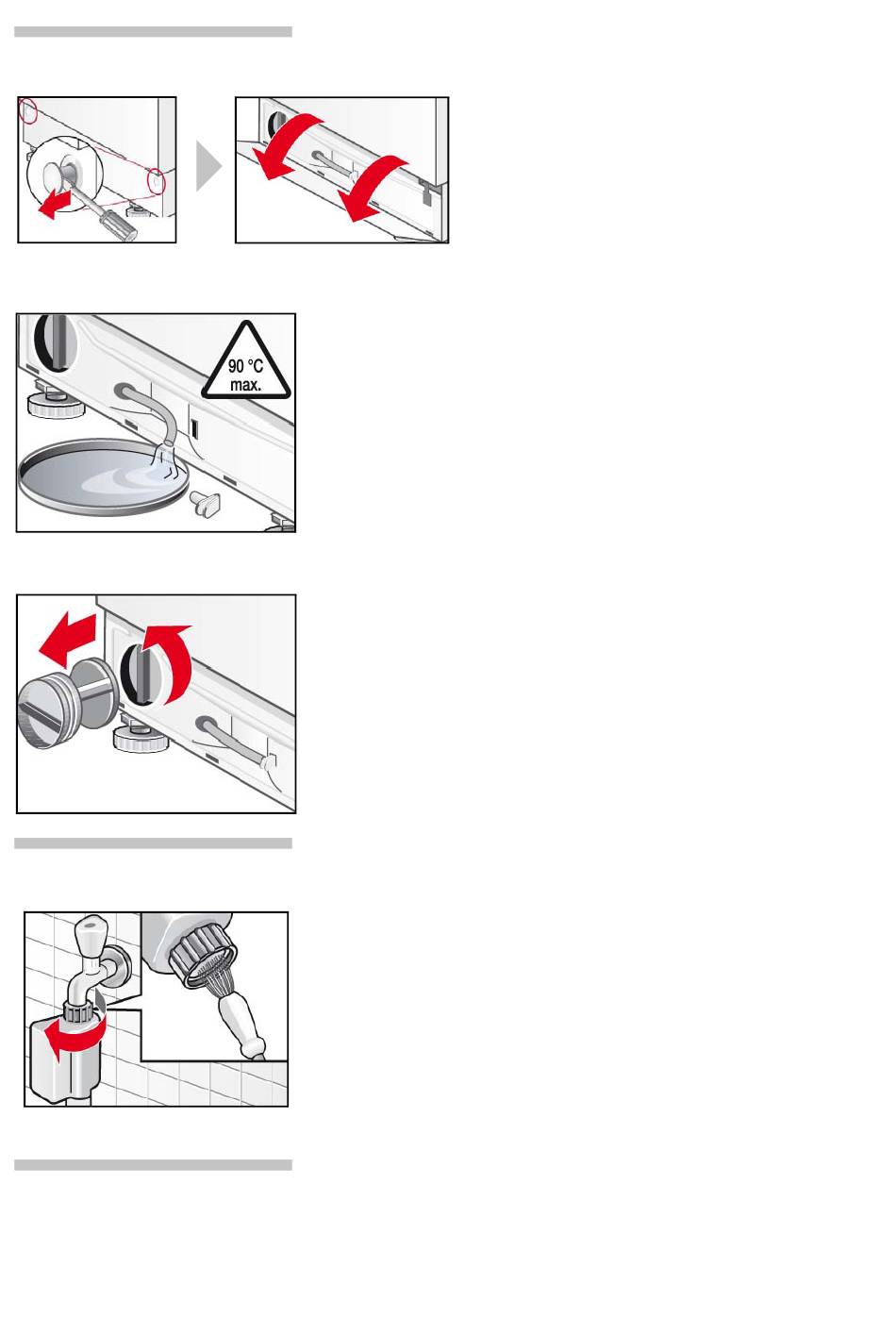 90 °C max.