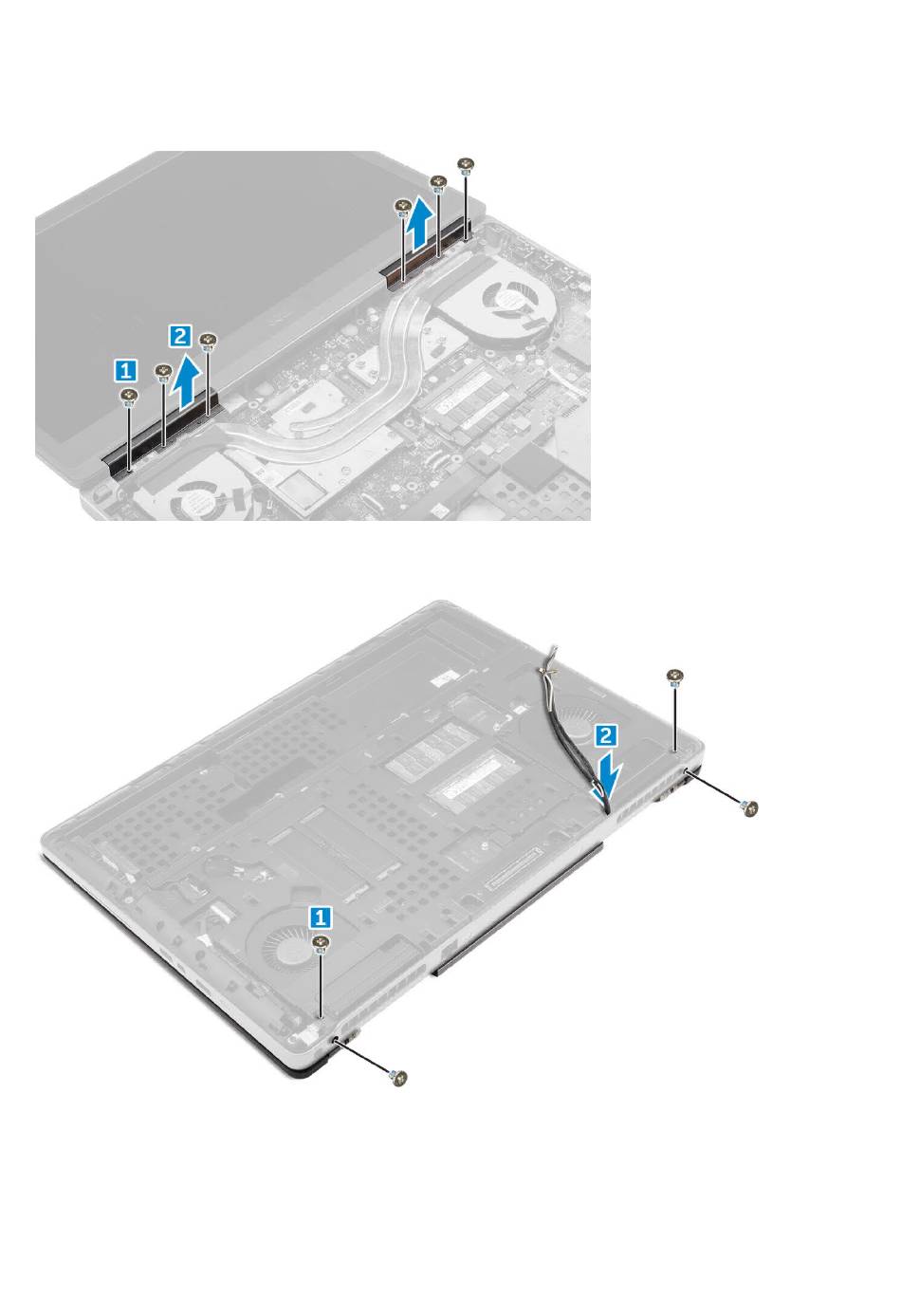 1
2
2
1