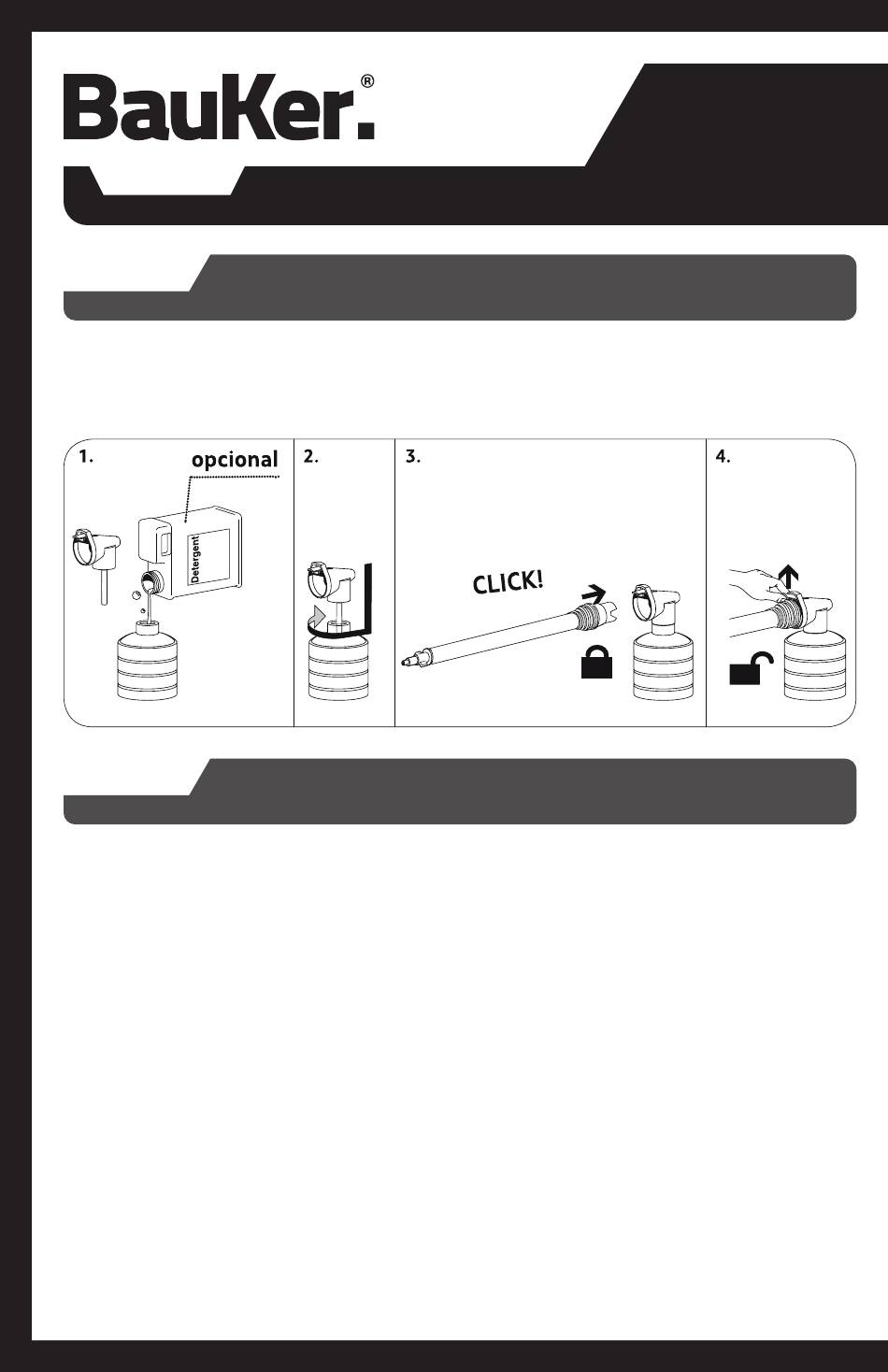 BauKer.®

1.

opcional

Detergent

2.

3.

CLICK!

4.