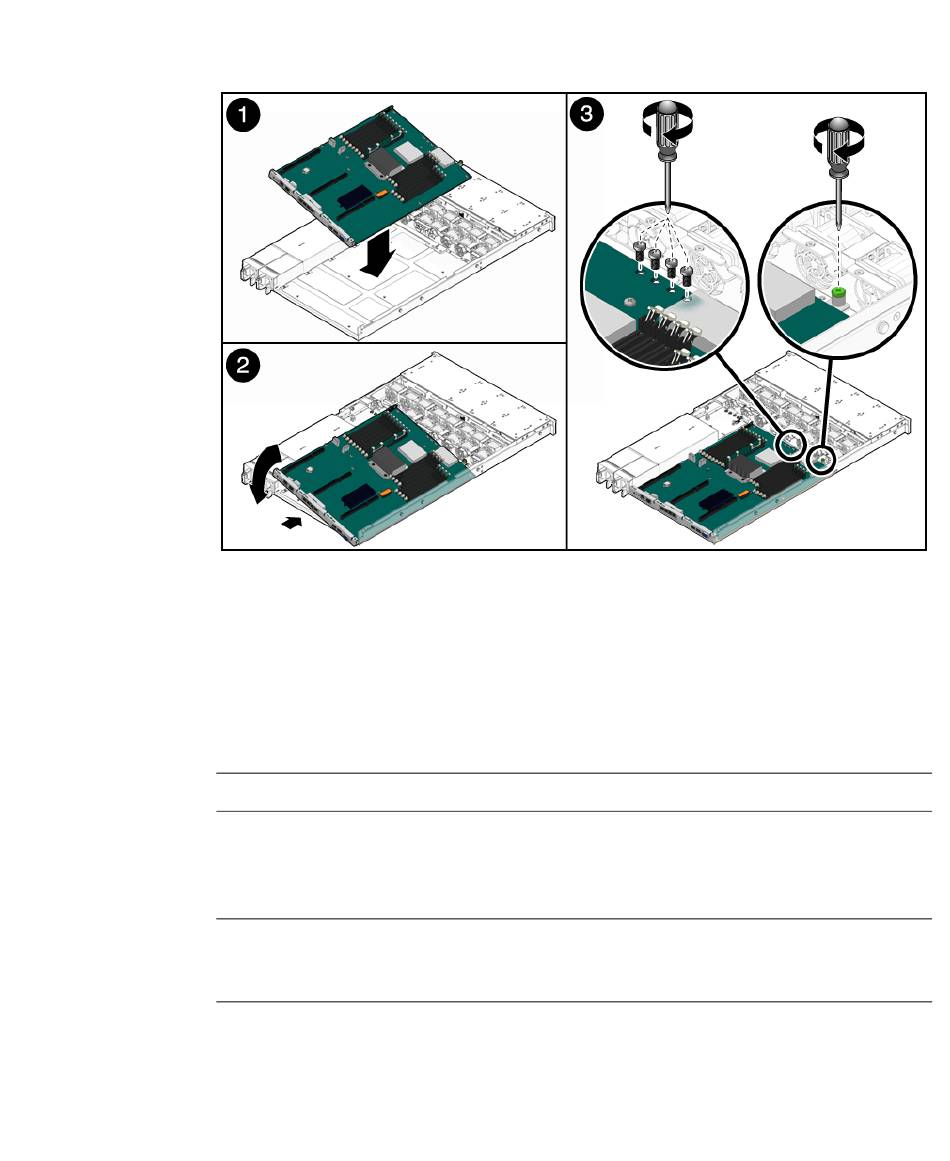 1

2

3