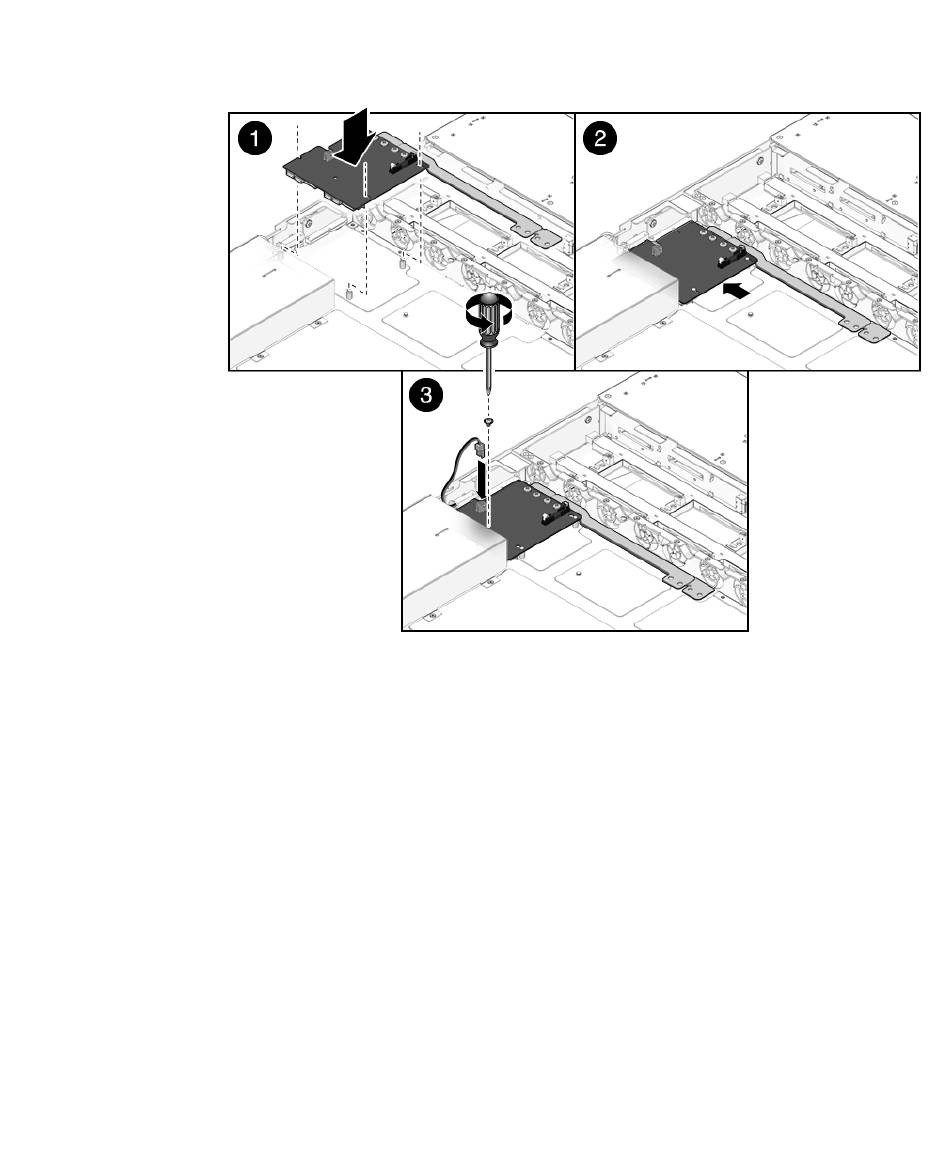 1

2

3