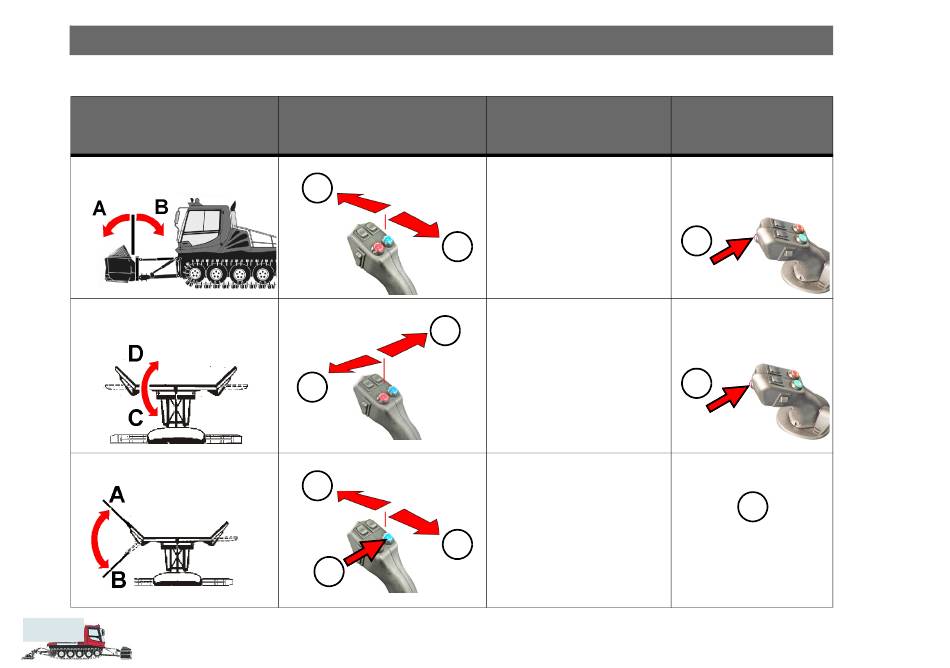 A B

D

C

A

B