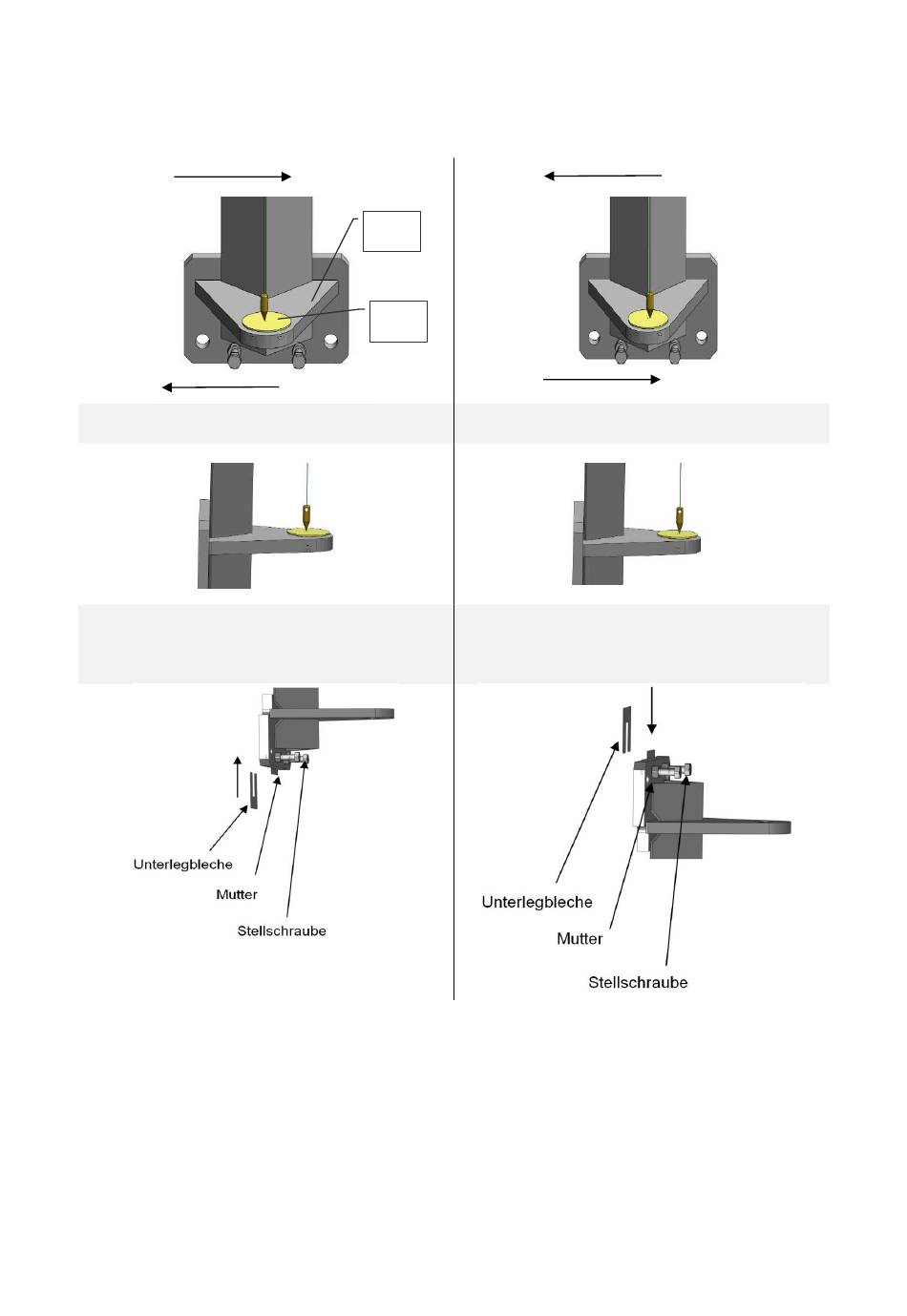 Unterlegbleche

Mutter

Stellschraube

Unterlegbleche

Mutter

Stellschraube