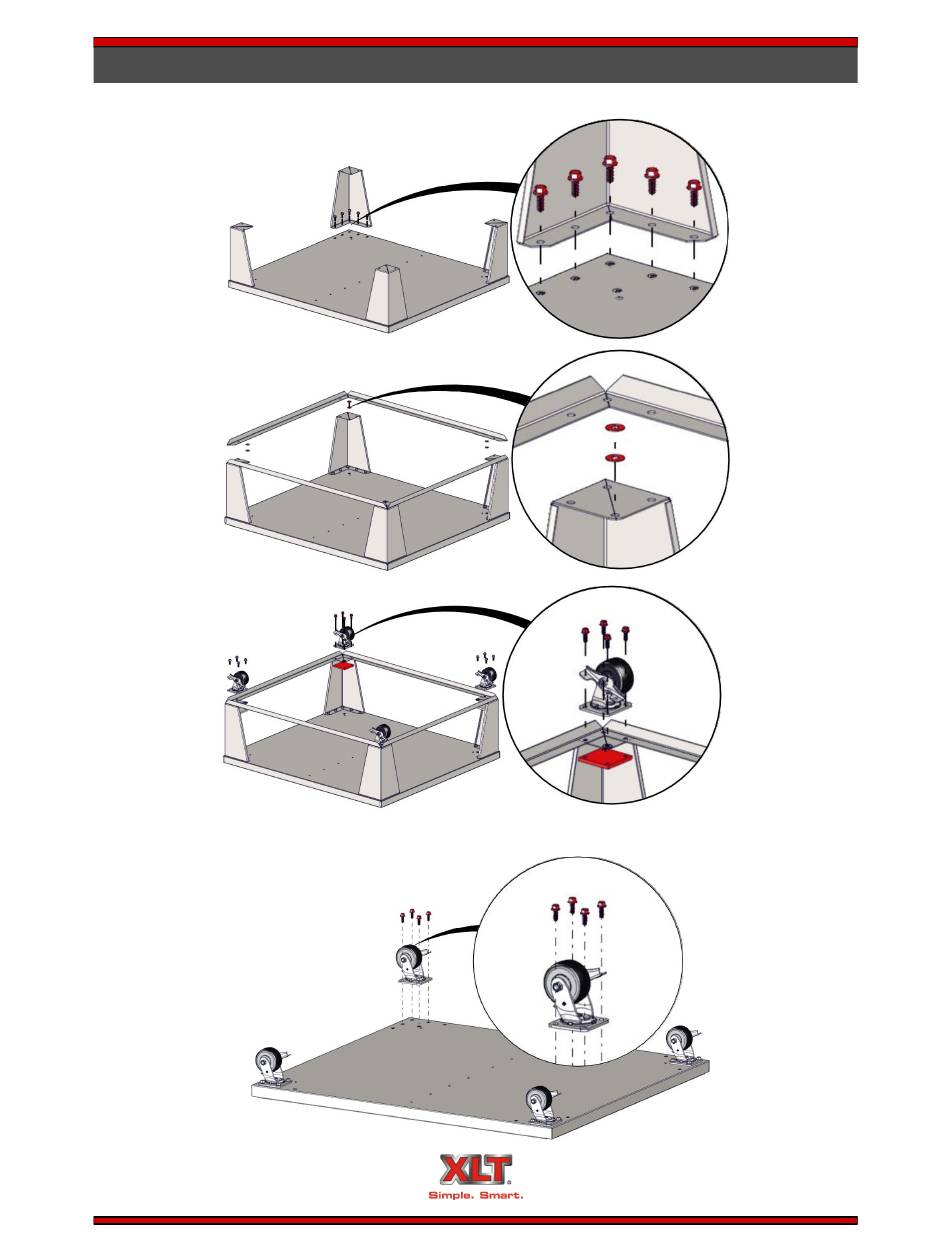 XLT
Simple. Smart.