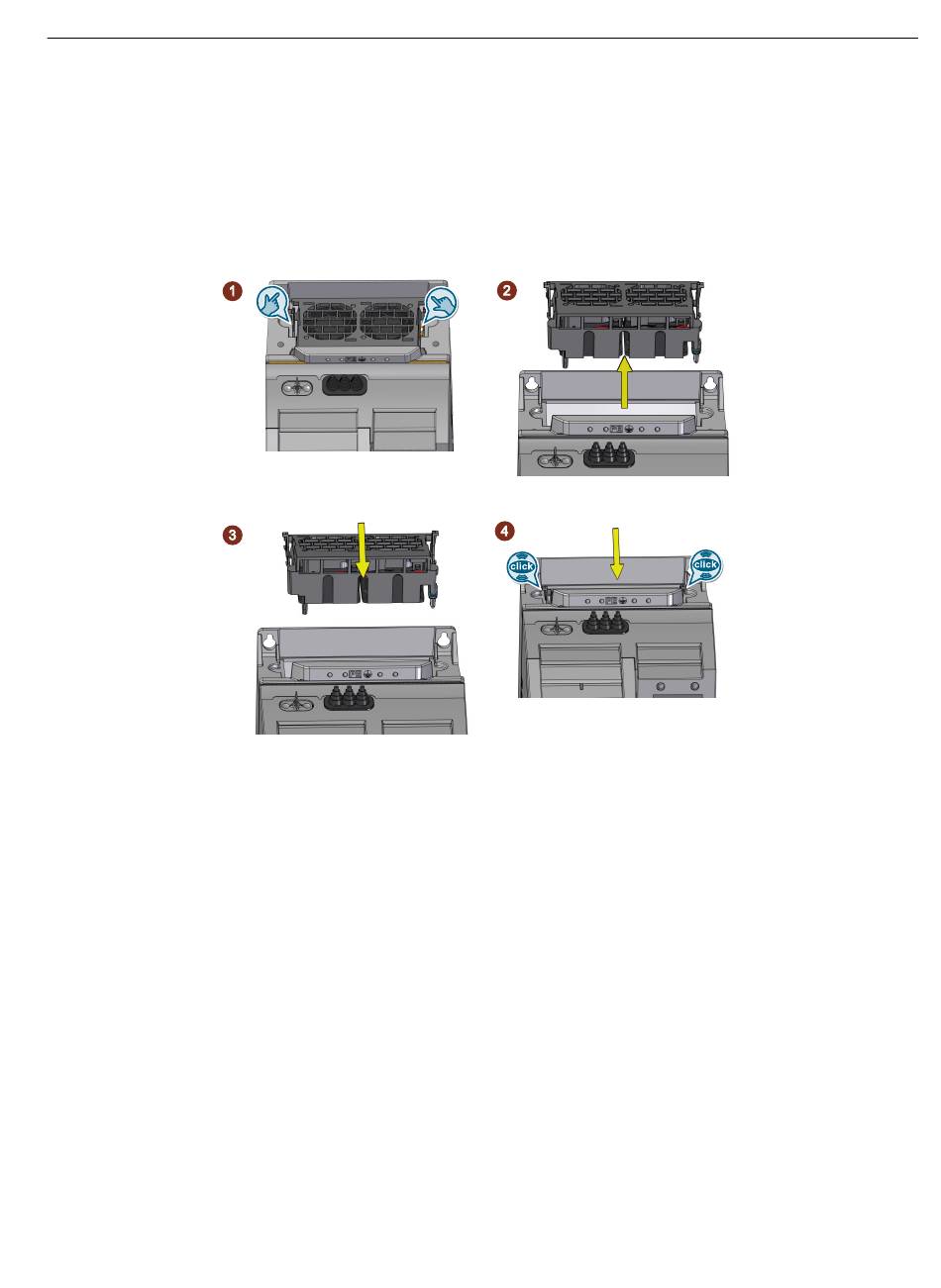 1

2

3

4

click

click