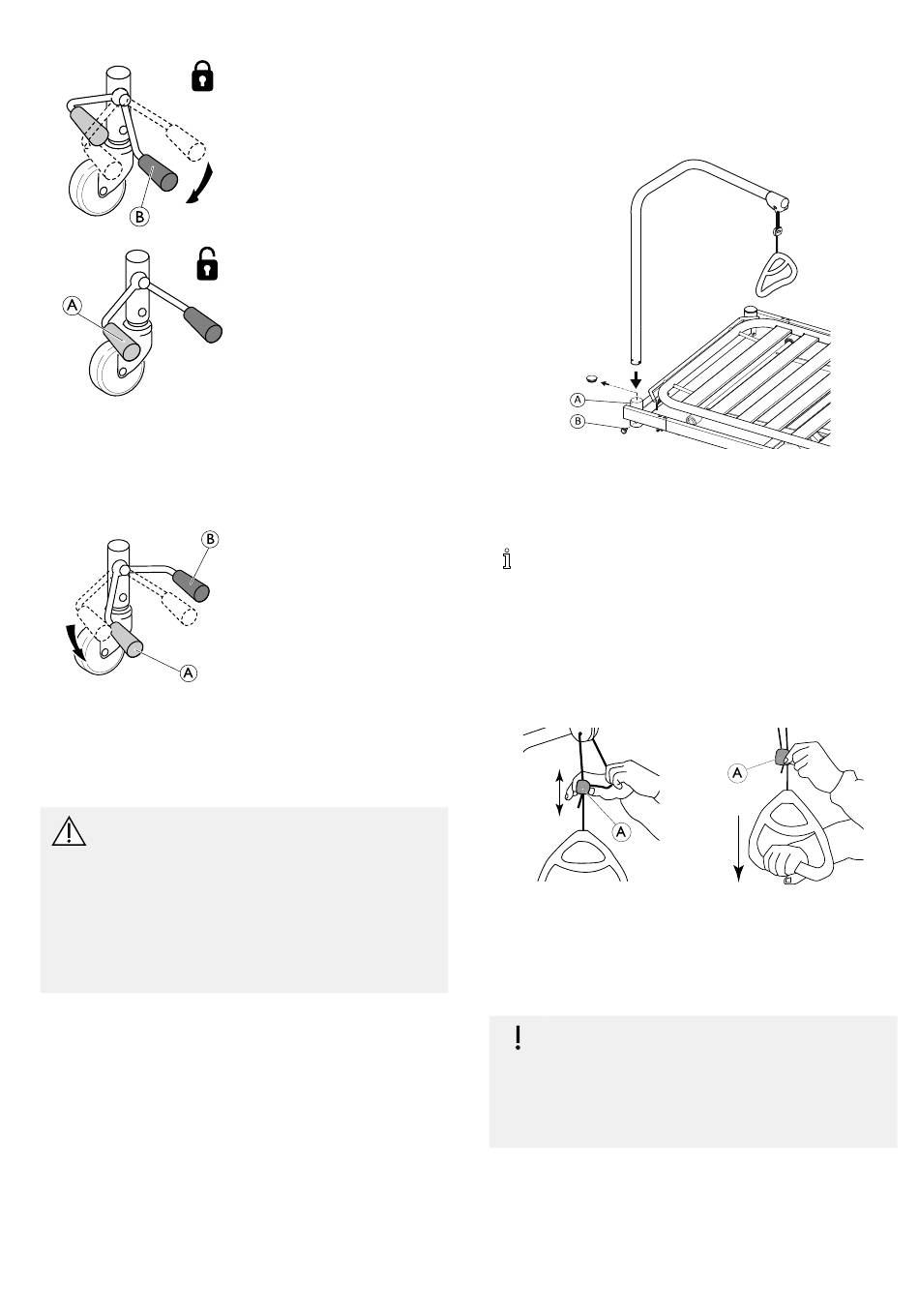 B

A

B

A

A

B

A

A