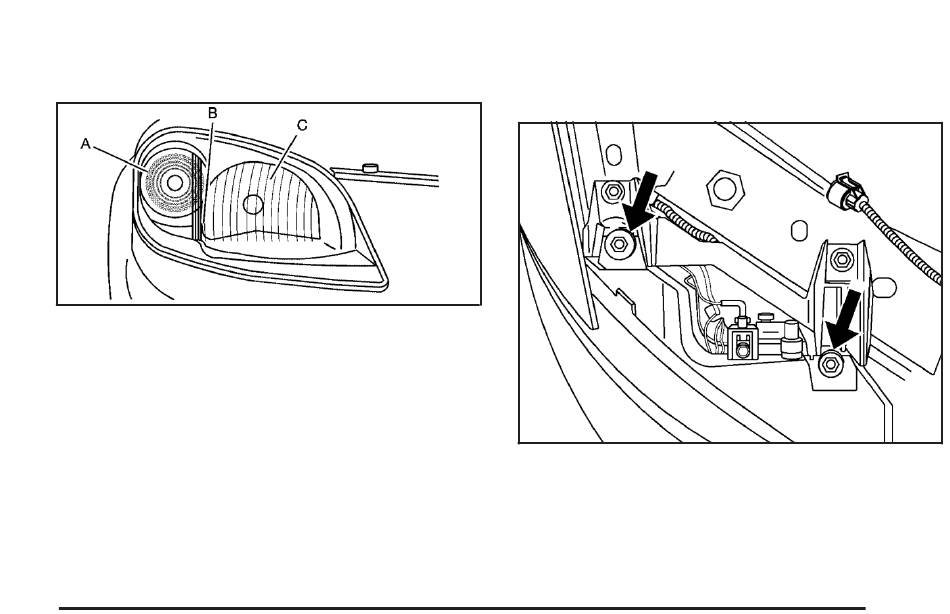 A
B
C