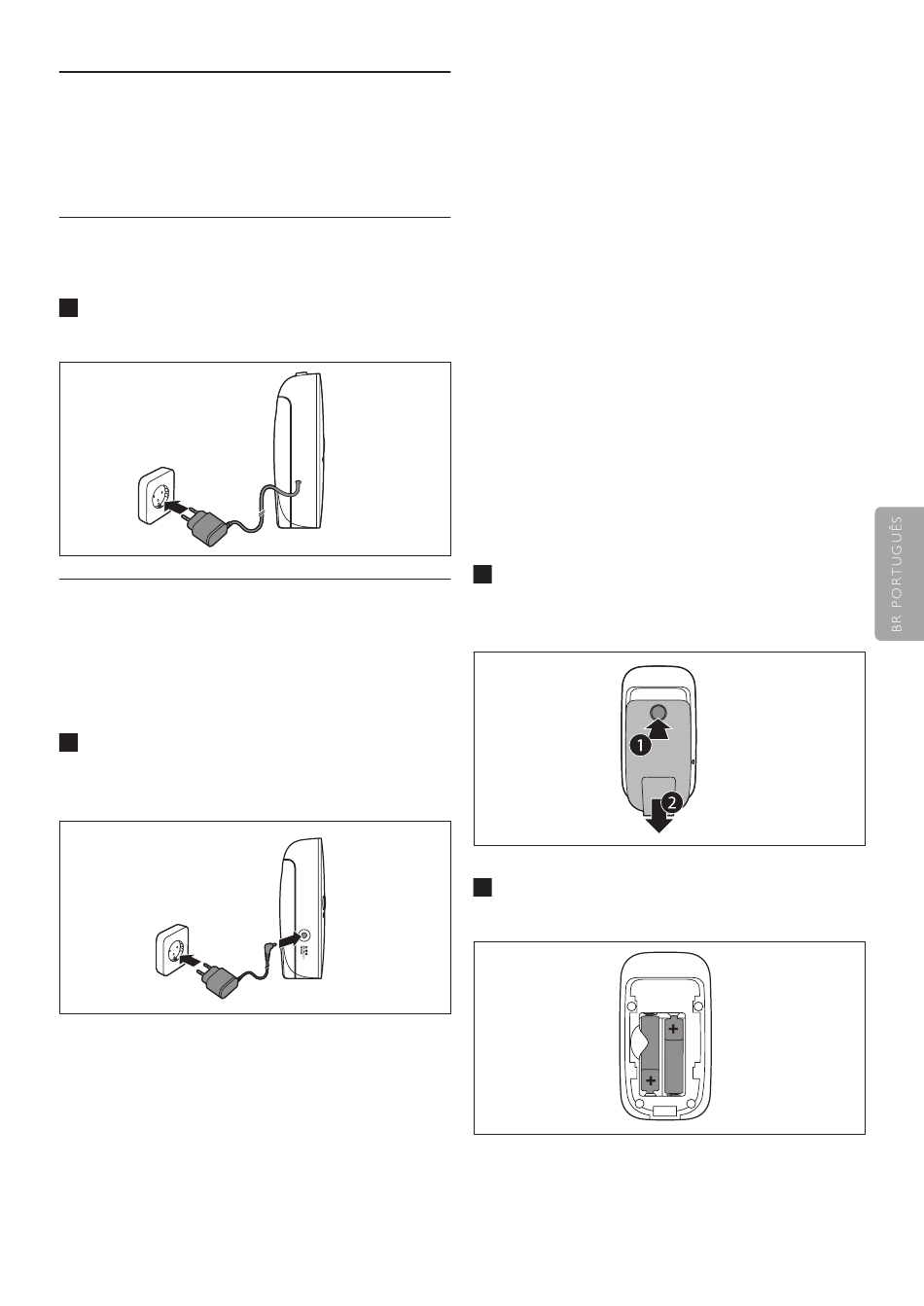 BR PORTUGUÊS

1

2

+

+