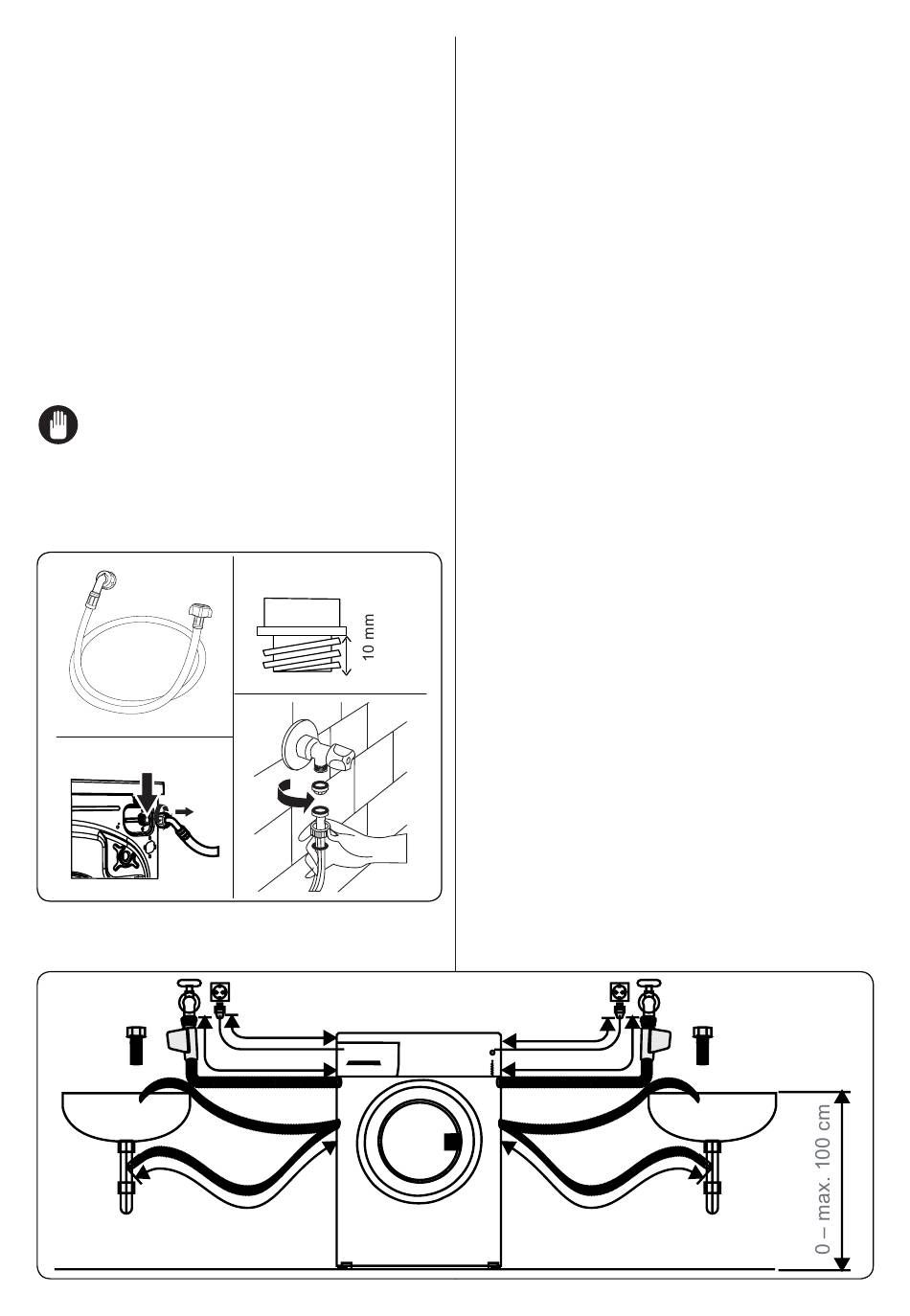 10 mm

0 – max. 100 cm