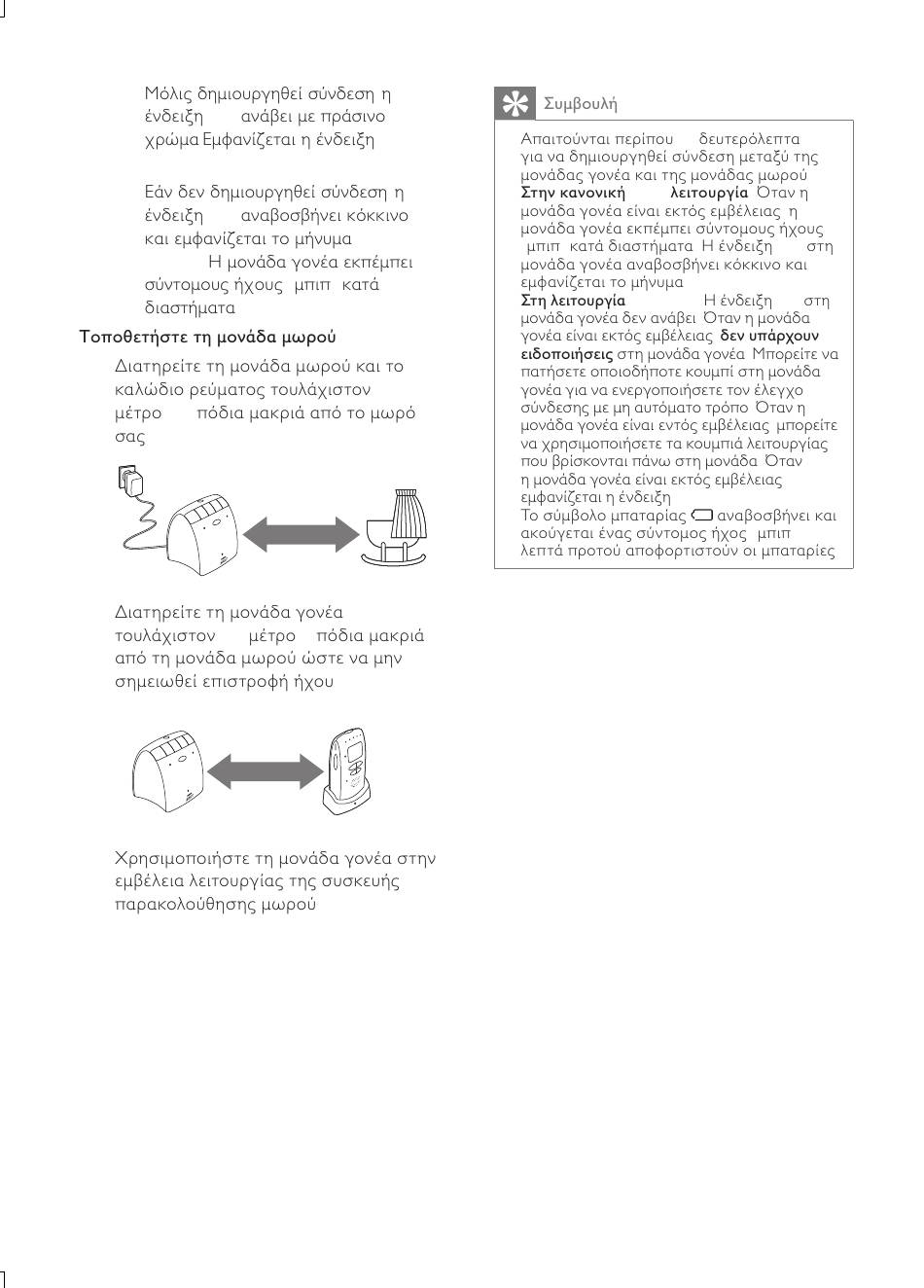 Μόλις δημιουργηθεί σύνδεση η ένδειξη ανάβει με πράσινο χρώμα Εμφανίζεται η ένδειξη

Εάν δεν δημιουργηθεί σύνδεση η ένδειξη αναβοσβήνει κόκκινο και εμφανίζεται το μήνυμα Η μονάδα γονέα εκπέμπει σύντομους ήχους μπιπ κατά διαστήματα

Τοποθετήστε τη μονάδα μωρού

Διατηρείτε τη μονάδα μωρού και το καλώδιο ρεύματος τουλάχιστον μέτρο πόδια μακριά από το μωρό σας

Διατηρείτε τη μονάδα γονέα τουλάχιστον μέτρο πόδια μακριά από τη μονάδα μωρού ώστε να μην σημειωθεί επιστροφή ήχου

Χρησιμοποιήστε τη μονάδα γονέα στην εμβέλεια λειτουργίας της συσκευής παρακολούθησης μωρού

Συμβουλή

Απαιτούνται περίπου δευτερόλεπτα για να δημιουργηθεί σύνδεση μεταξύ της μονάδας γονέα και της μονάδας μωρού
Στην κανονική λειτουργία Όταν η μονάδα γονέα είναι εκτός εμβέλειας η μονάδα γονέα εκπέμπει σύντομους ήχους μπιπ κατά διαστήματα Η ένδειξη στη μονάδα γονέα αναβοσβήνει κόκκινο και εμφανίζεται το μήνυμα
Στη λειτουργία Η ένδειξη στη μονάδα γονέα δεν ανάβει Όταν η μονάδα γονέα είναι εκτός εμβέλειας δεν υπάρχουν ειδοποιήσεις στη μονάδα γονέα Μπορείτε να πατήσετε οποιοδήποτε κουμπί στη μονάδα γονέα για να ενεργοποιήσετε τον έλεγχο σύνδεσης με μη αυτόματο τρόπο Όταν η μονάδα γονέα είναι εντός εμβέλειας μπορείτε να χρησιμοποιήσετε τα κουμπιά λειτουργίας που βρίσκονται πάνω στη μονάδα Όταν η μονάδα γονέα είναι εκτός εμβέλειας εμφανίζεται η ένδειξη
Το σύμβολο μπαταρίας αναβοσβήνει και ακούγεται ένας σύντομος ήχος μπιπ λεπτά προτού αποφορτιστούν οι μπαταρίες