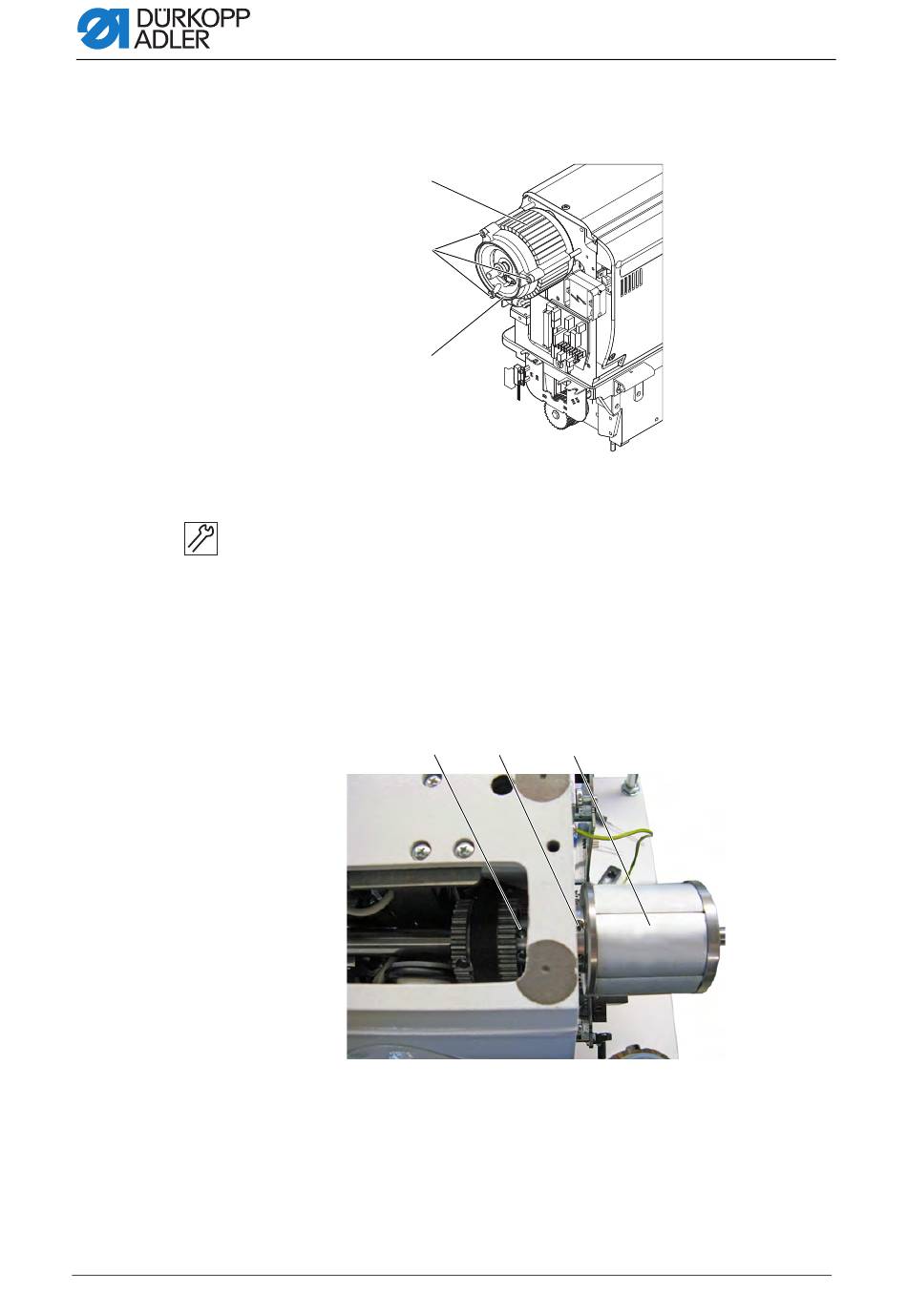 DÜRKOPP ADLER