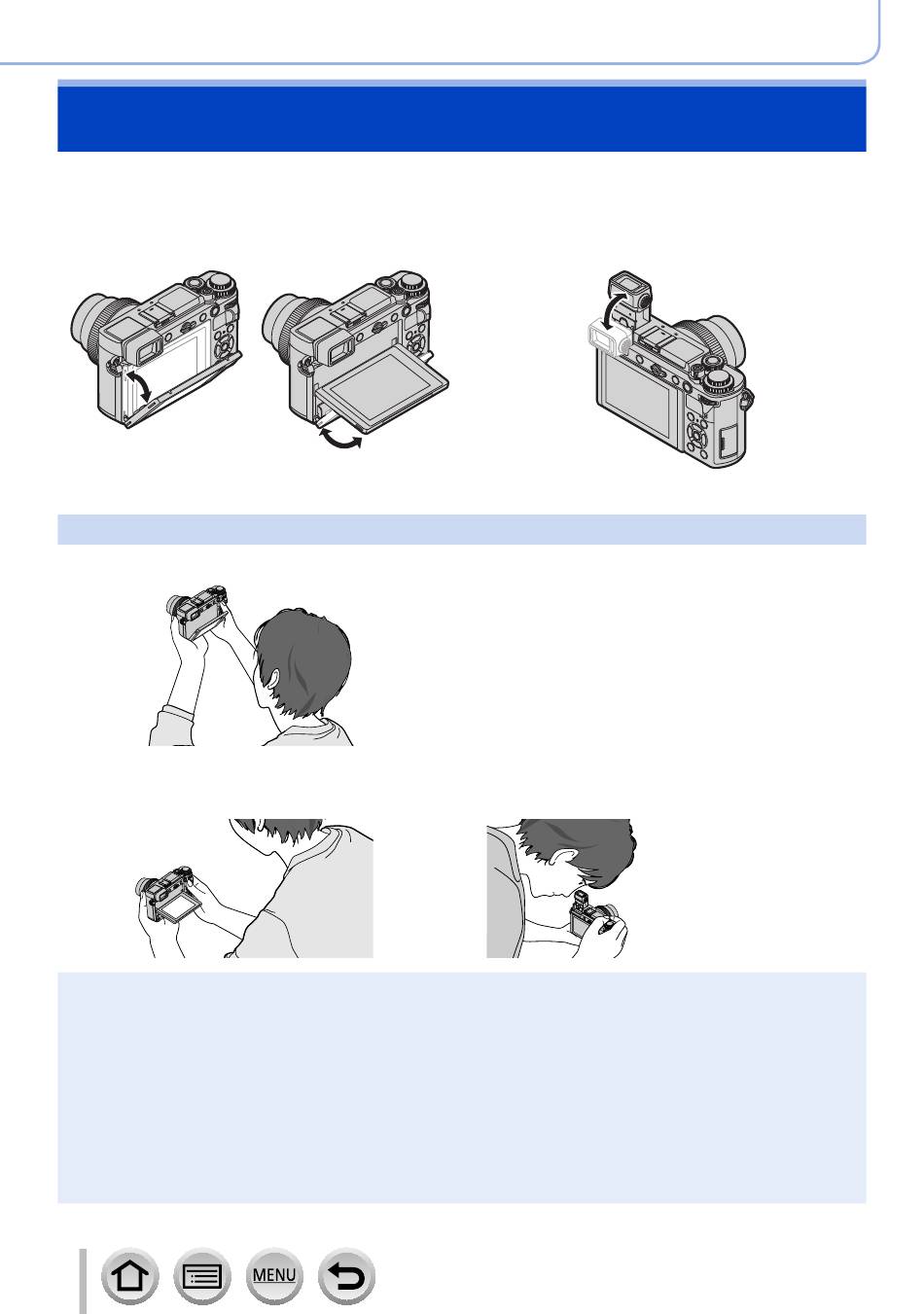 MENU