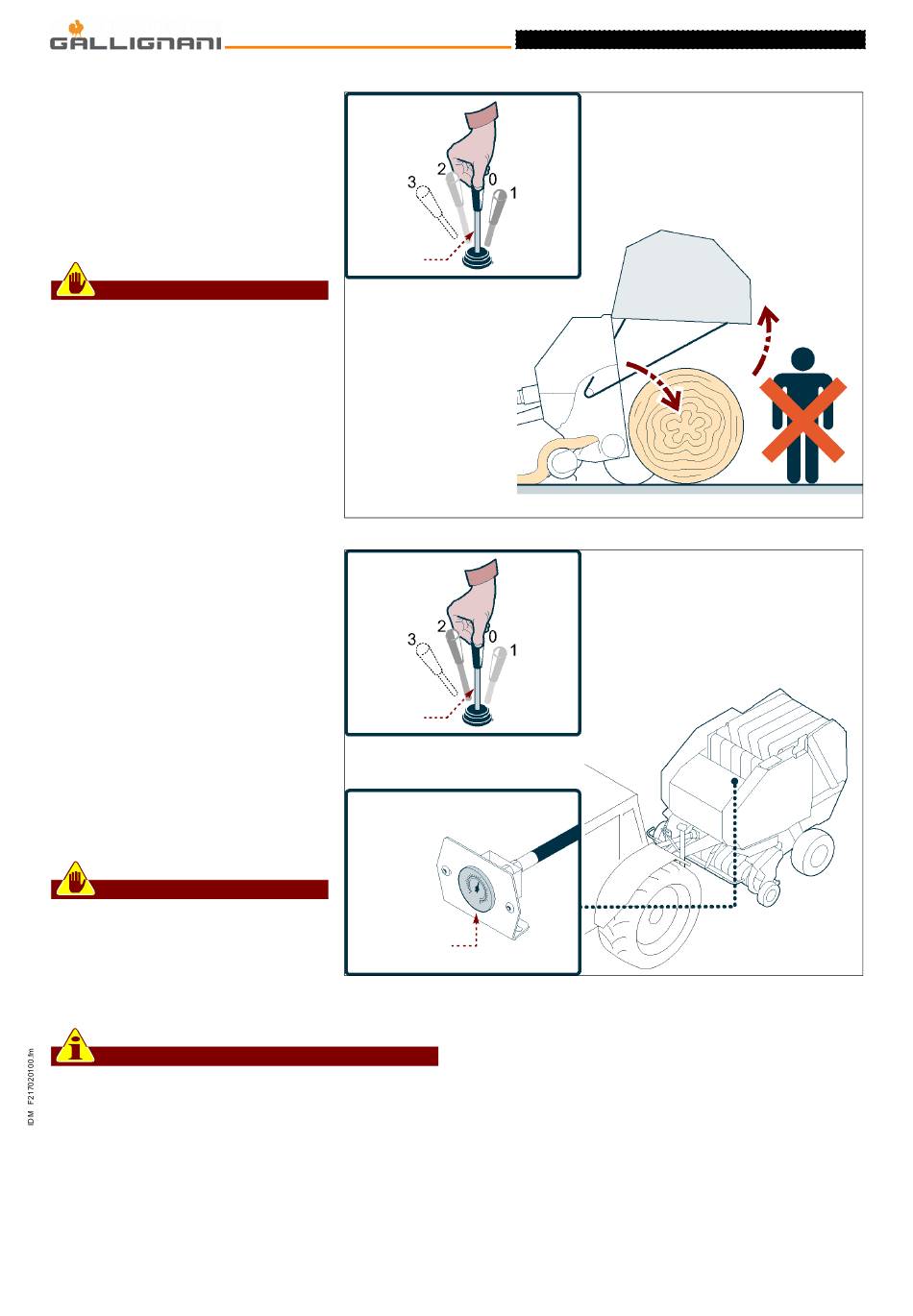 GALLIGNANI

3
2
0
1

3
2
0
1

IDM F217020100.fm