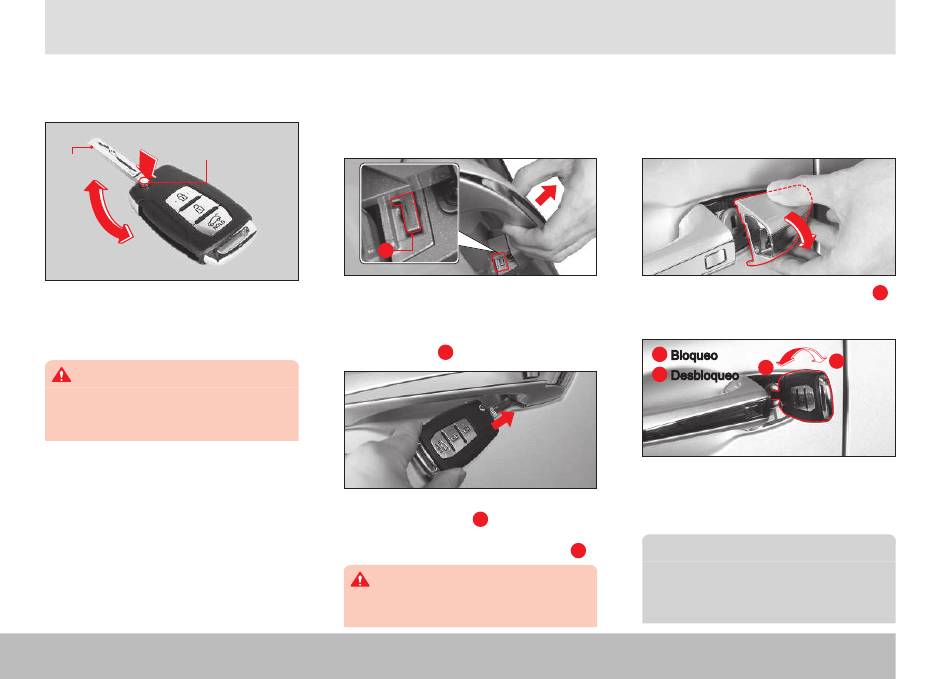 Bloqueo
Desbloqueo