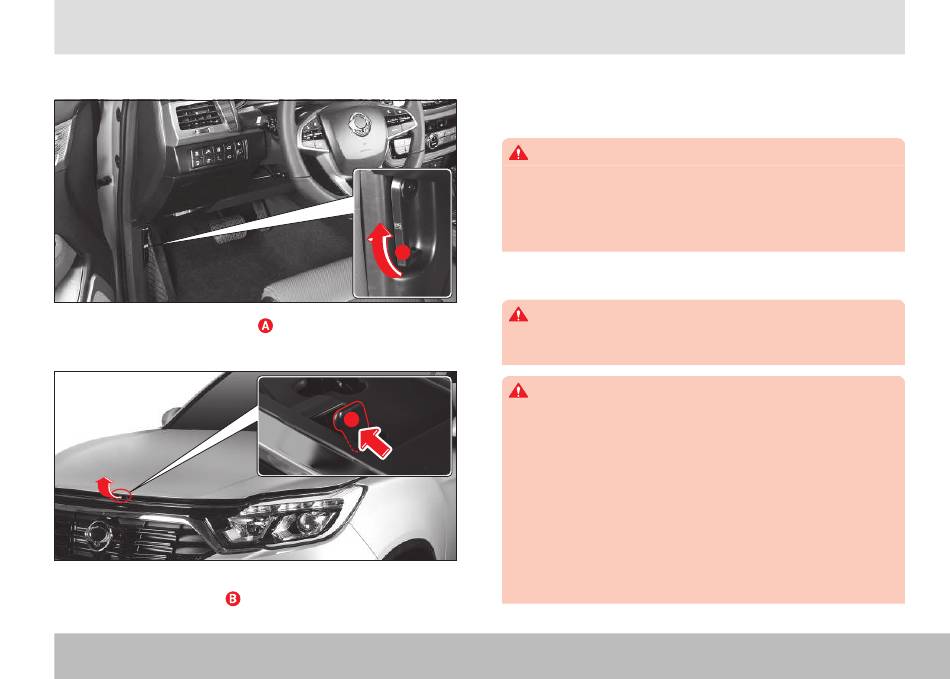 A

B