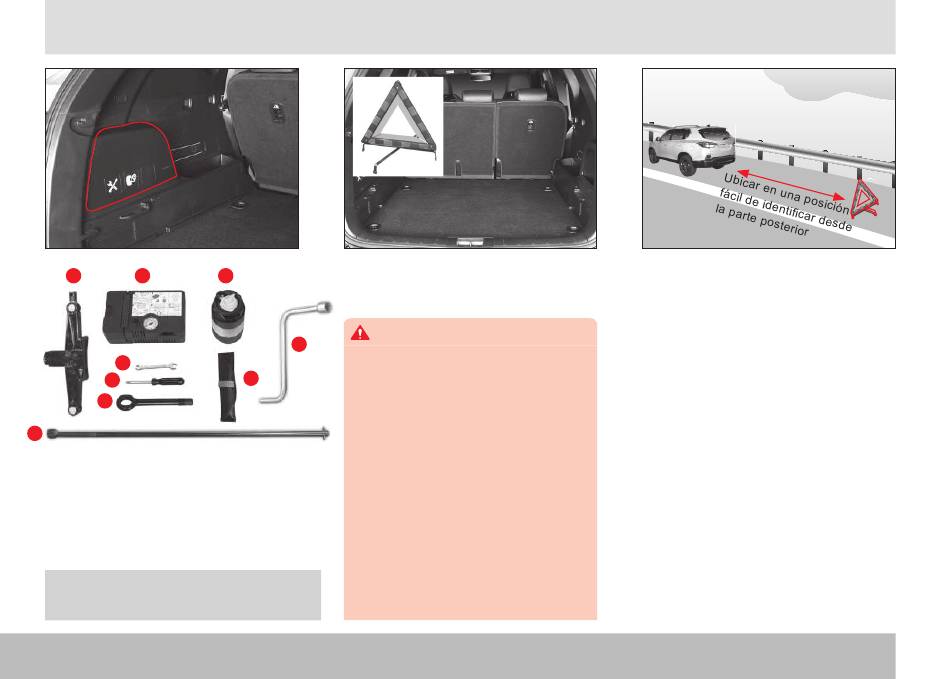 Ubicar en una posición fácil de identificar desde la parte posterior