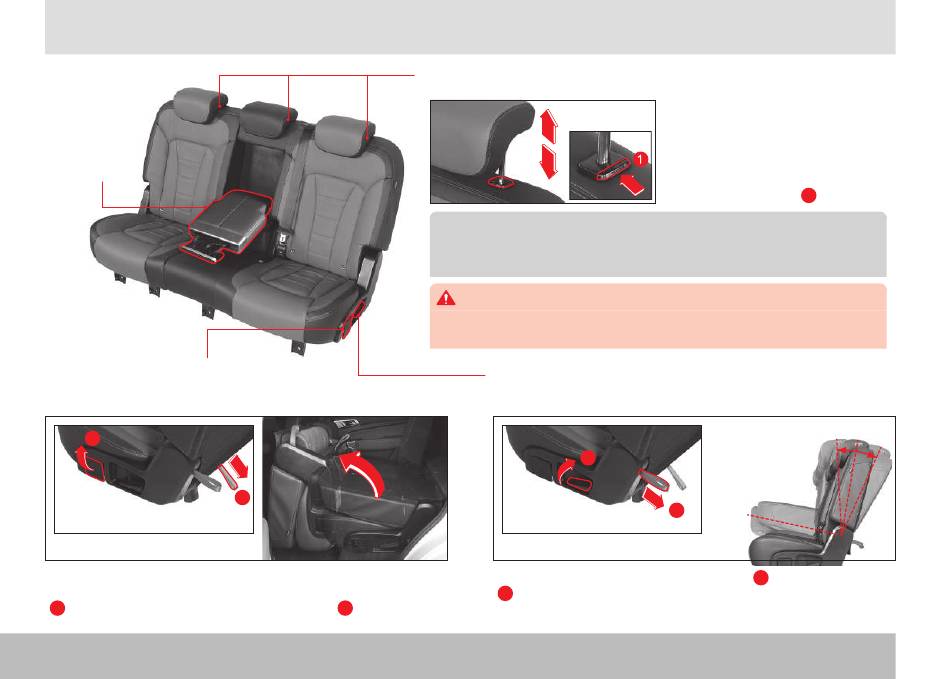 1