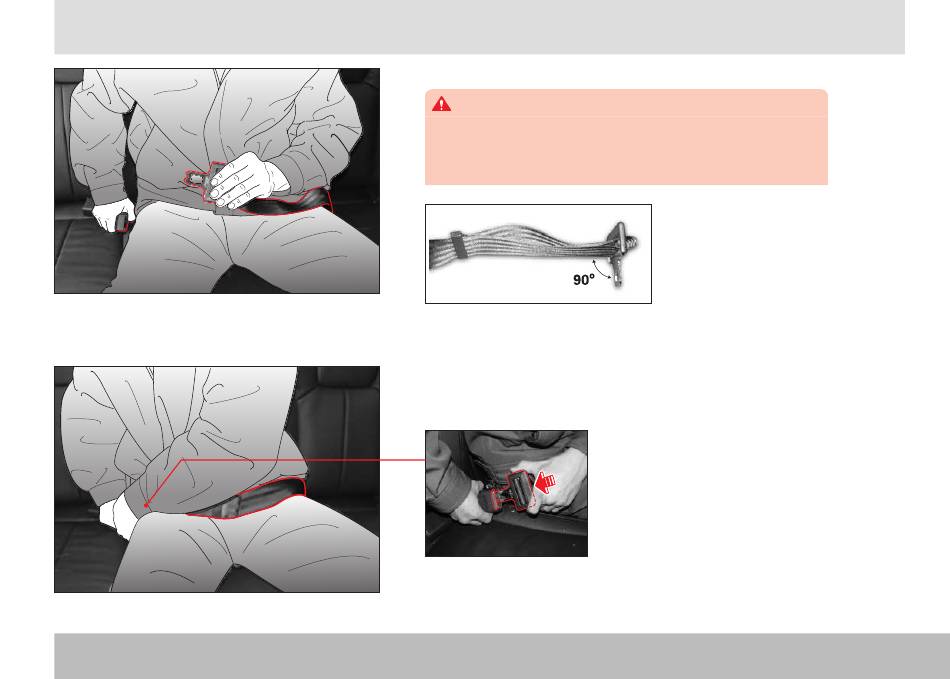 90°