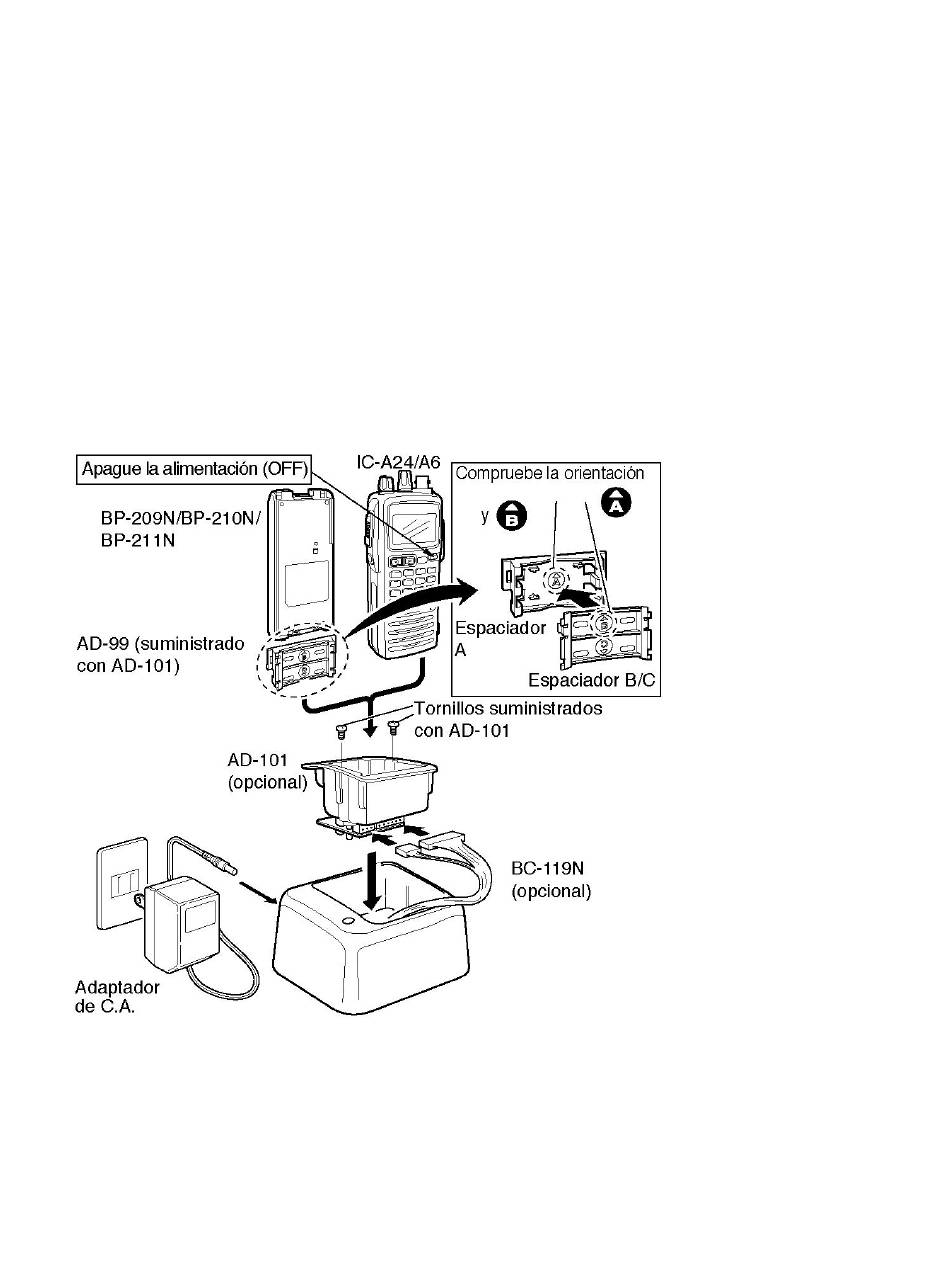 Apague la alimentación (OFF)

IC-A24/A6

Compruebe la orientación

y B A

BP-209N/BP-210N/ BP-211N

AD-99 (suministrado con AD-101)

Espaciador A

Espaciador B/C

Tornillos suministrados con AD-101

AD-101 (opcional)

BC-119N (opcional)

Adaptador de C.A.