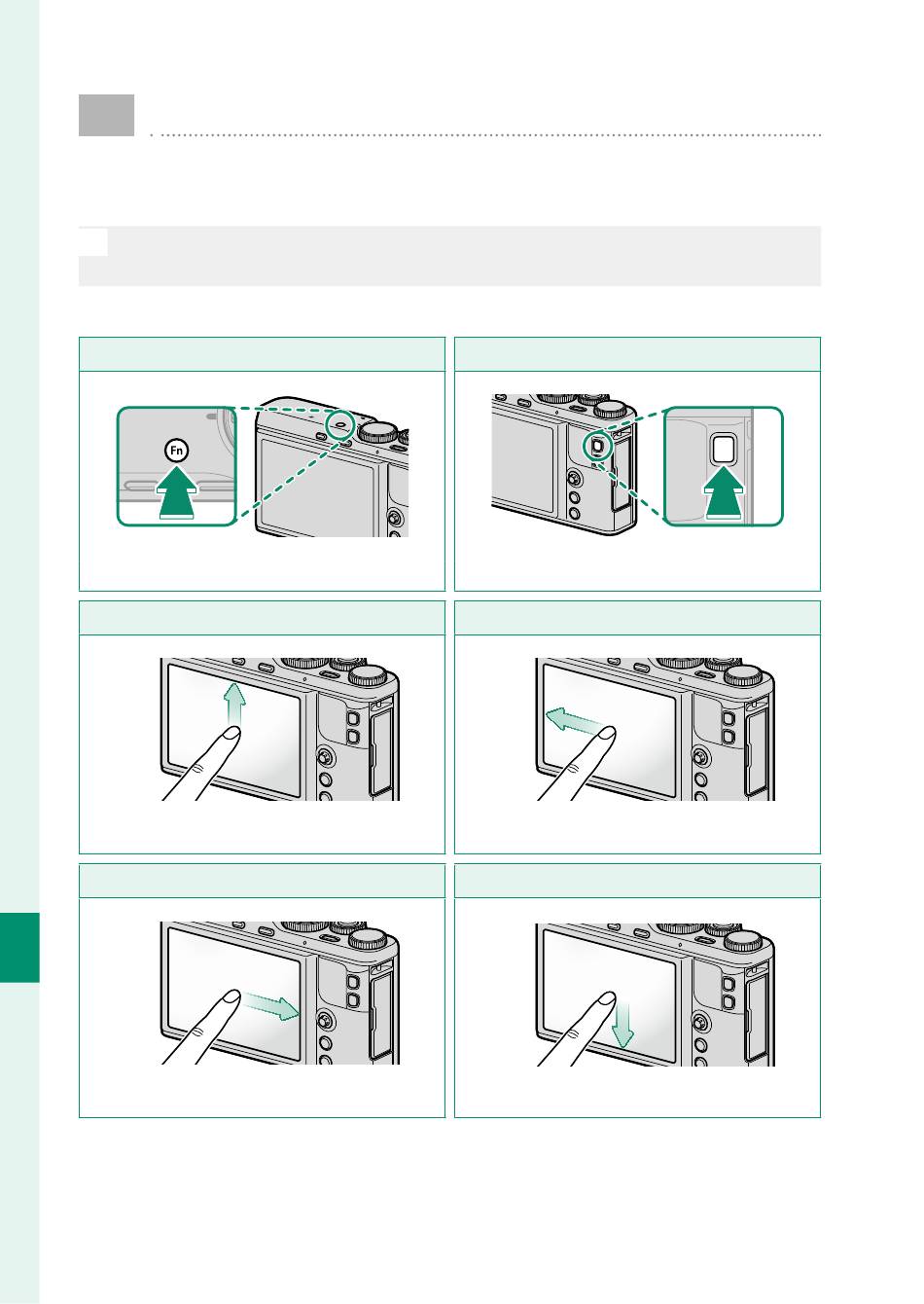 Fn