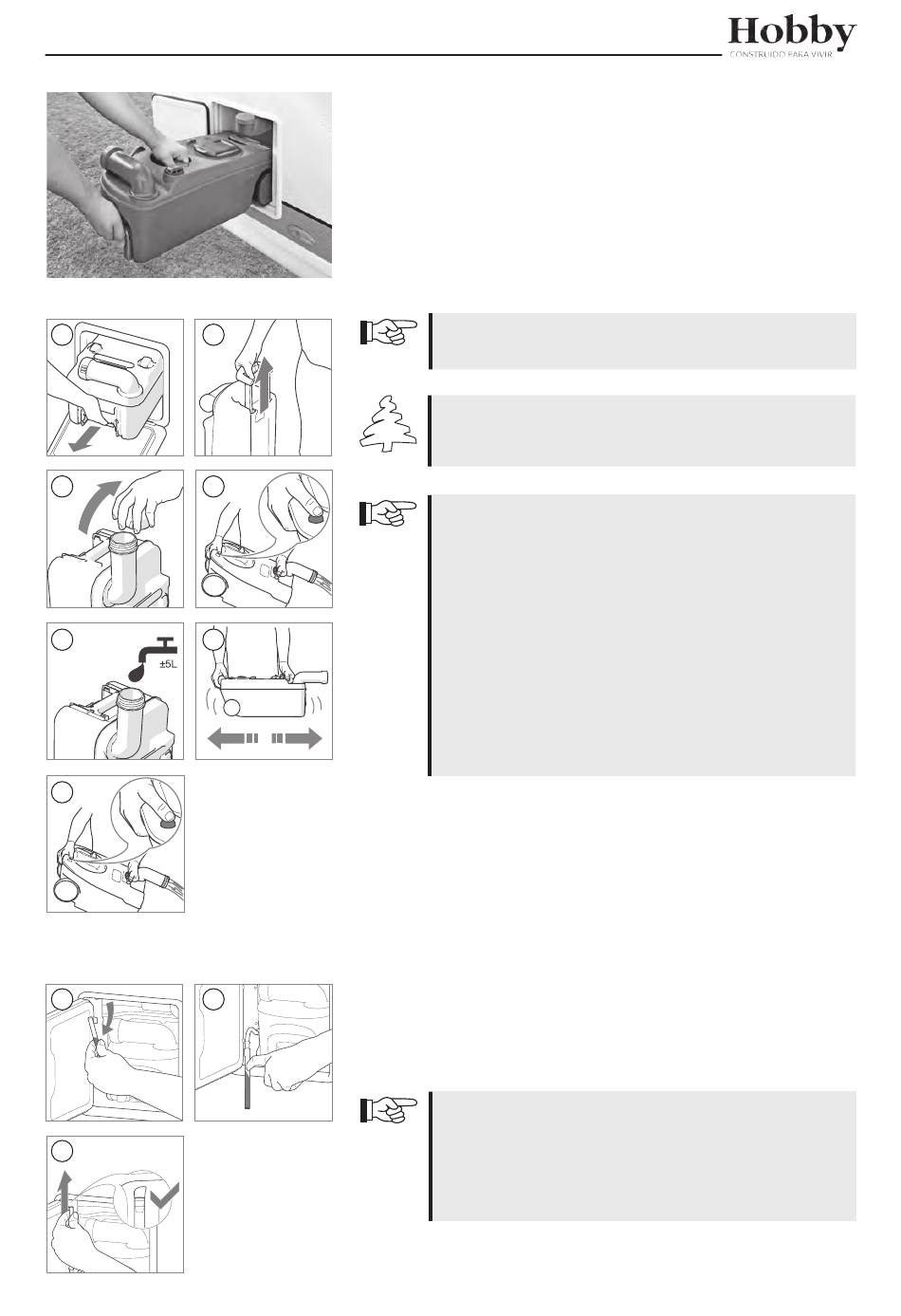 Hobby
CONSTRUIDO PARA VIVIR

±5L