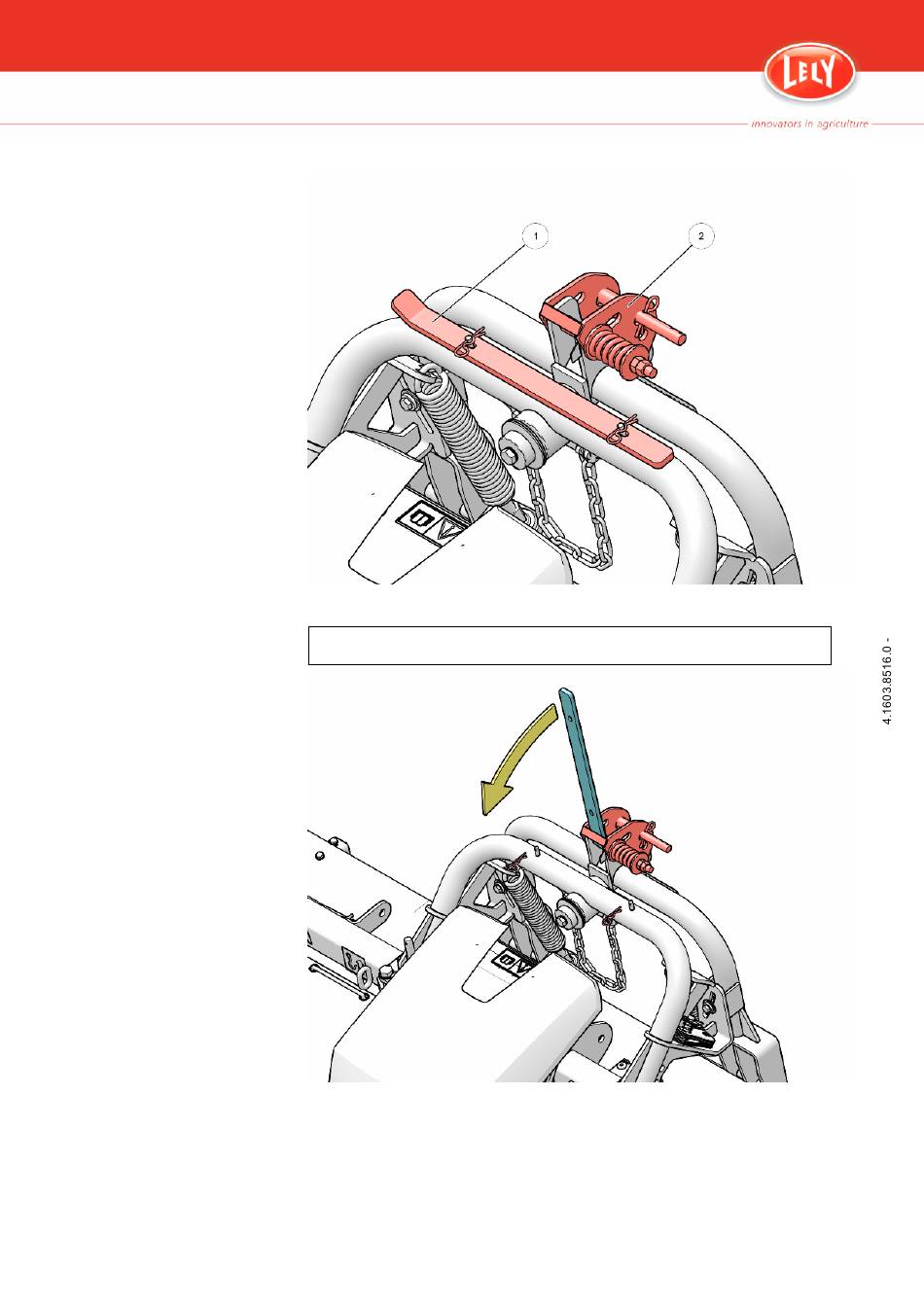 LELY

innovators in agriculture

1

2

4.1603.8516.0 -