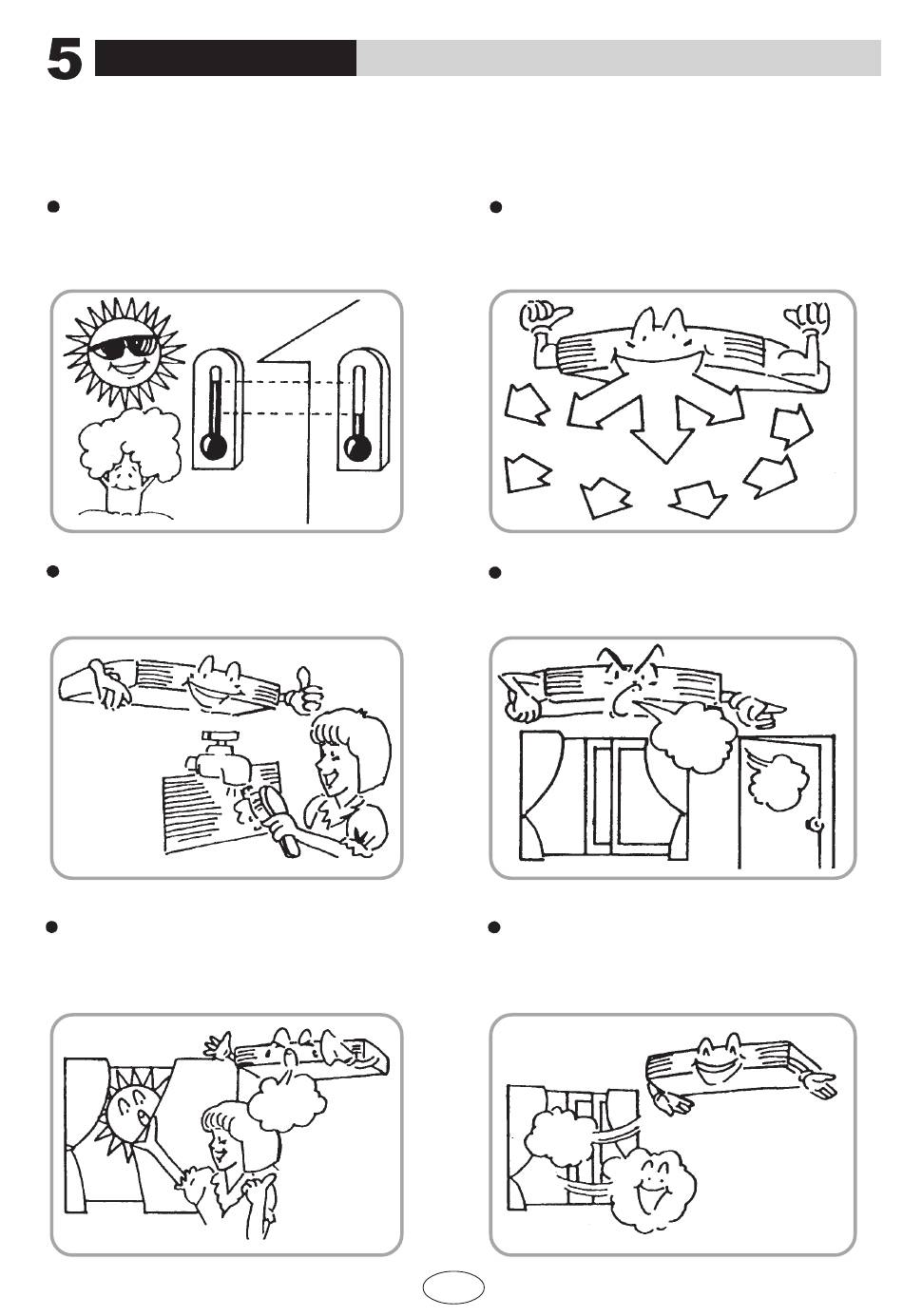 5