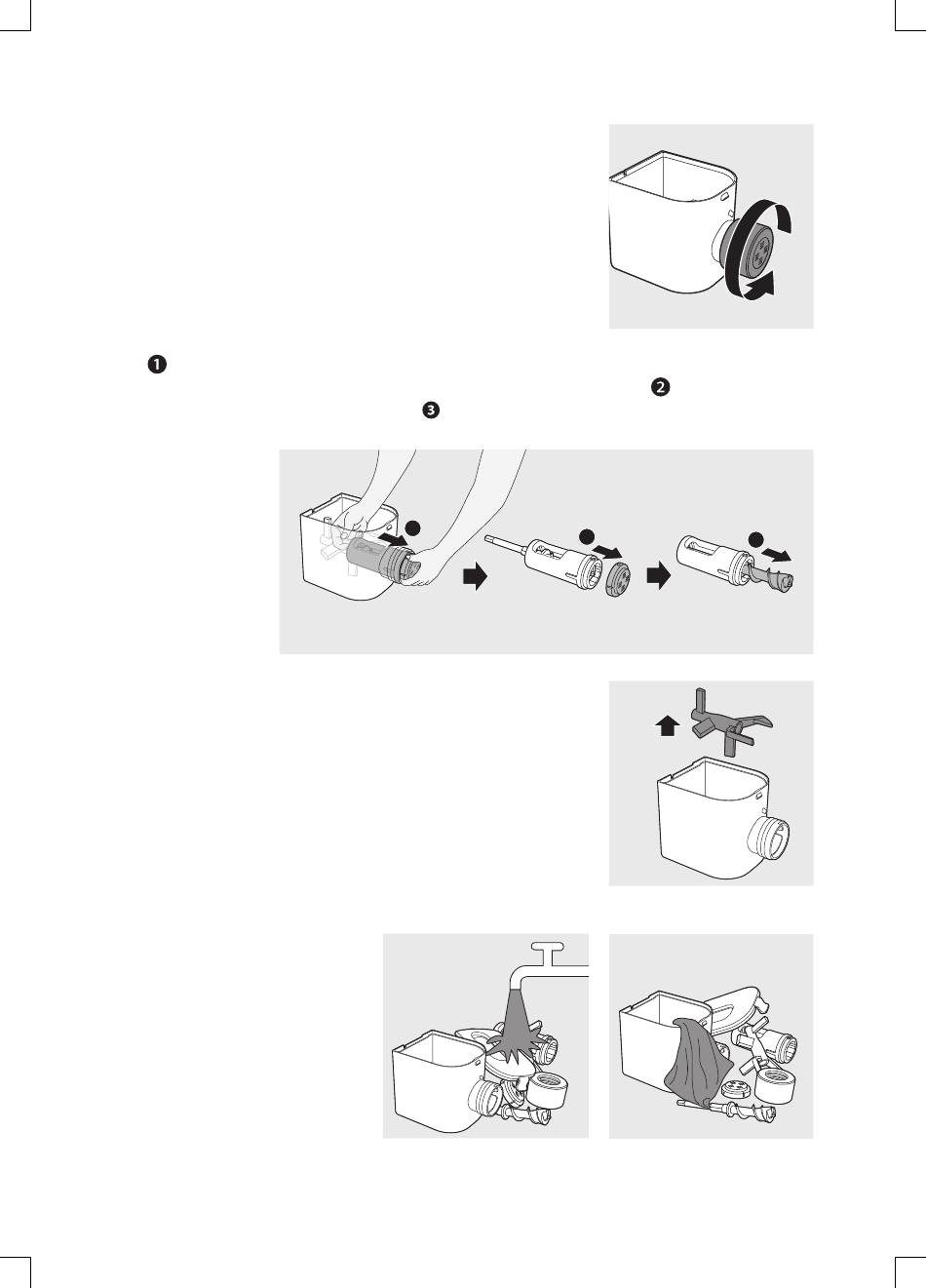 ❶

❷

❸