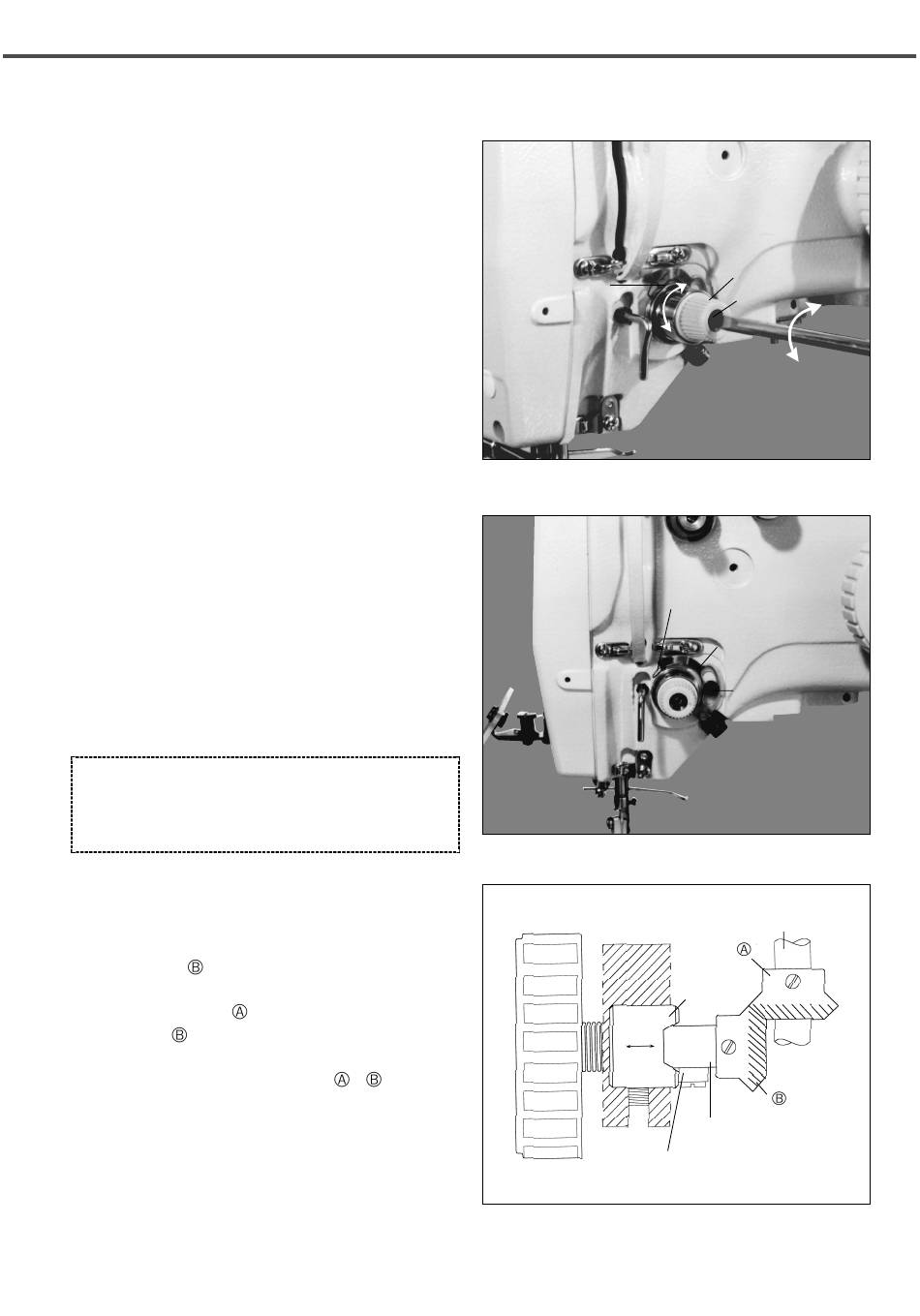 Ⓑ

Ⓐ

Ⓑ

Ⓐ Ⓑ

Ⓐ

Ⓑ