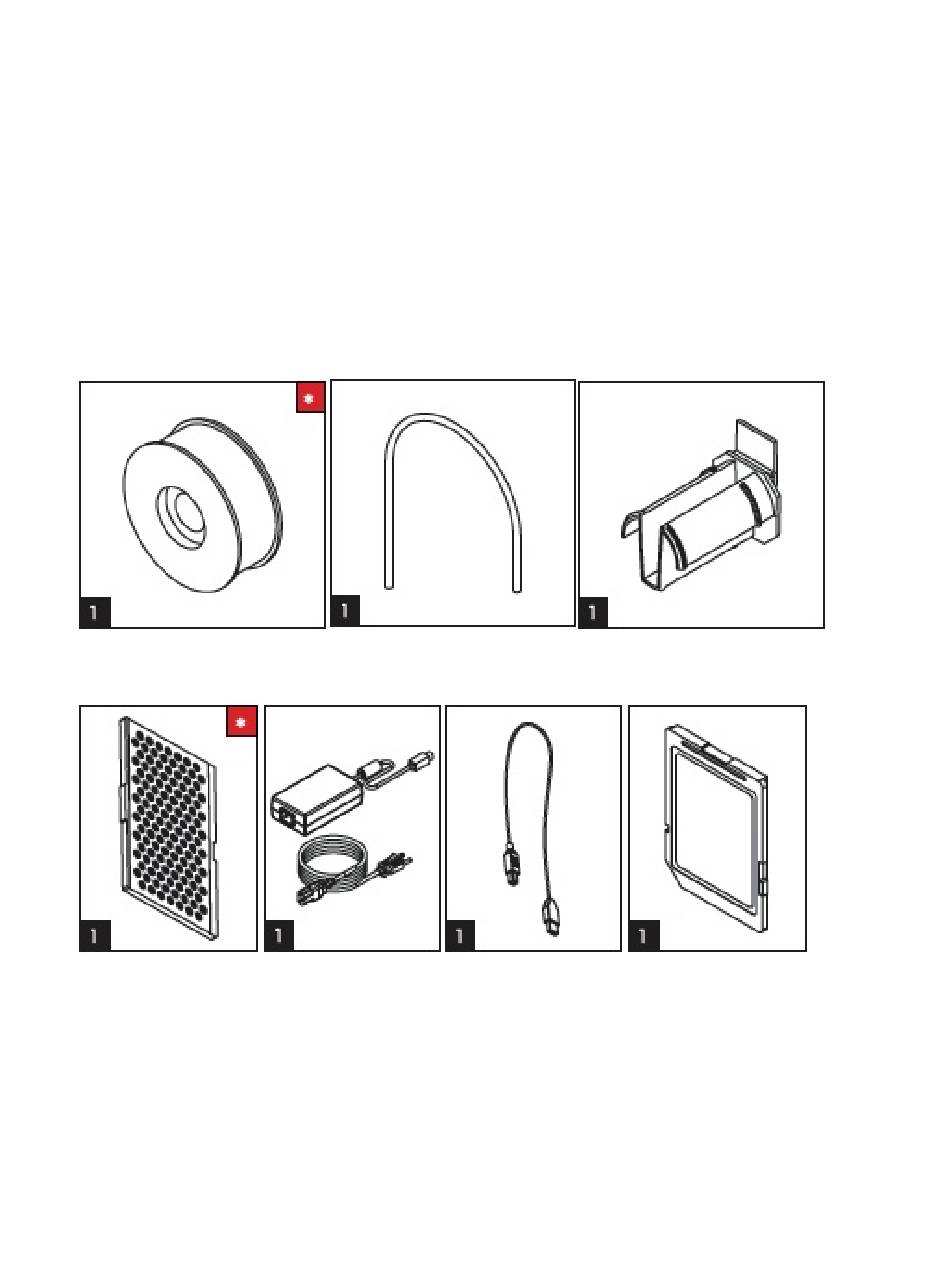 *

1

1

1

*

1

1

1

1