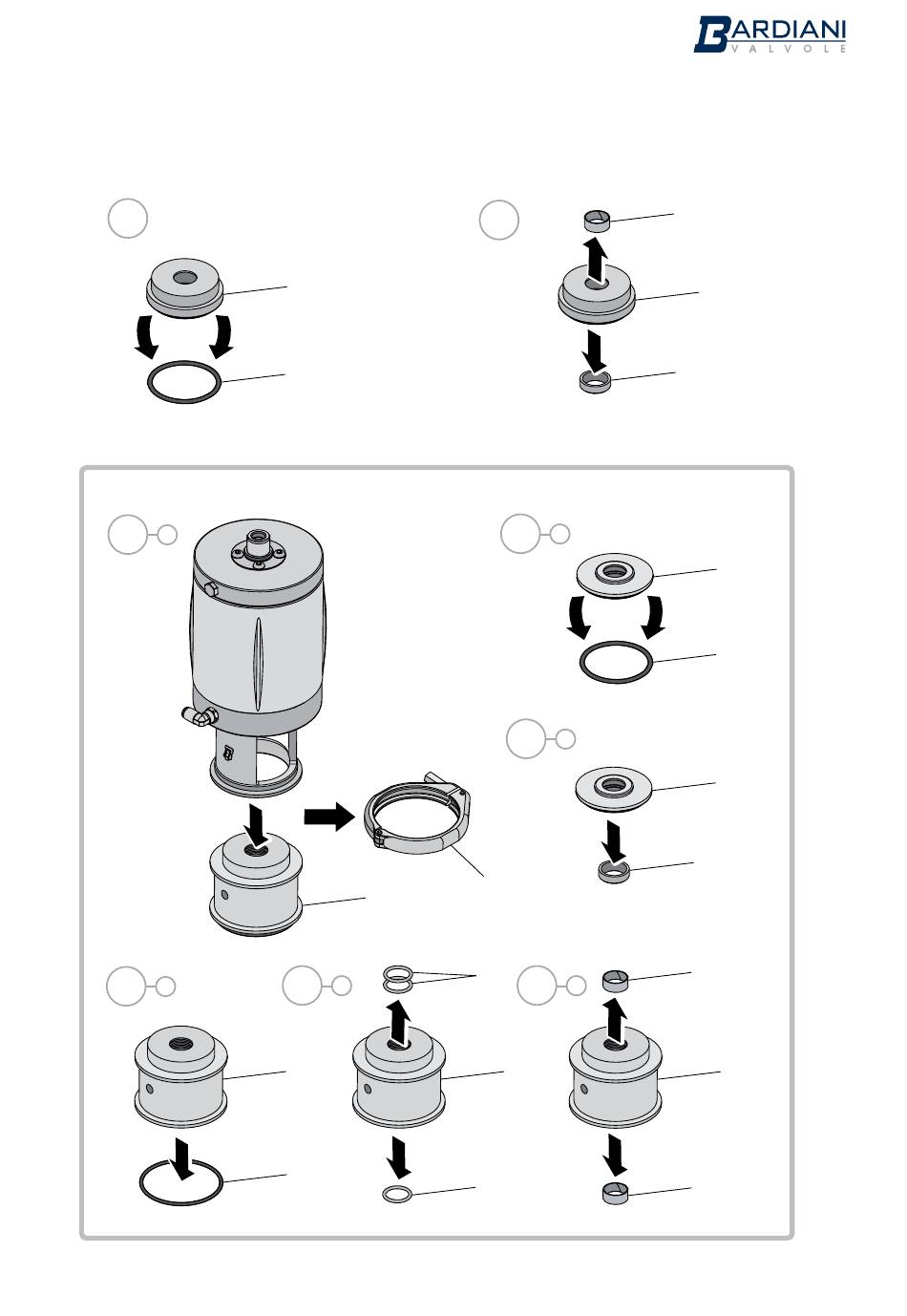 BARDIANI
VALVOLE