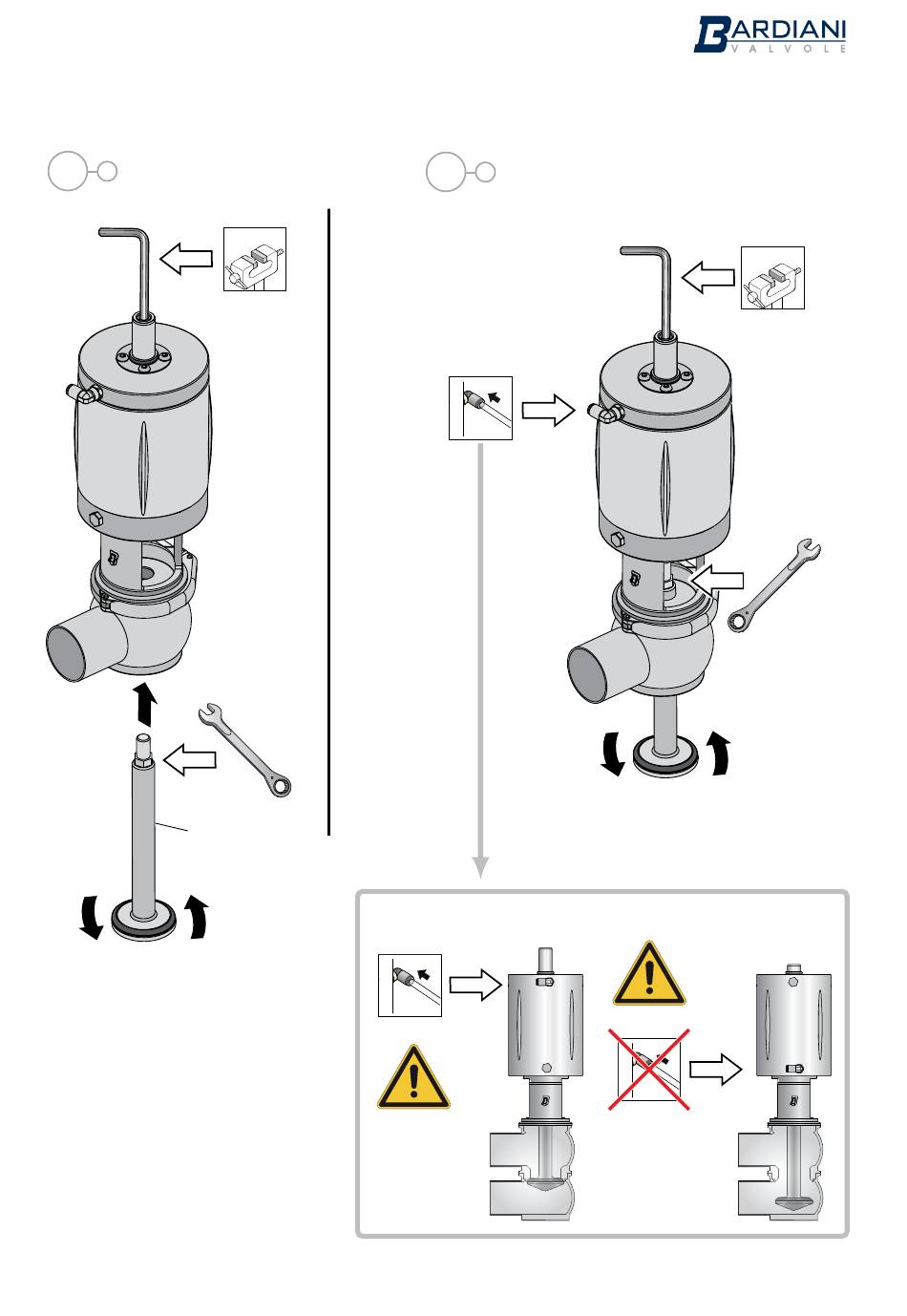 BARDIANI
VALVOLE