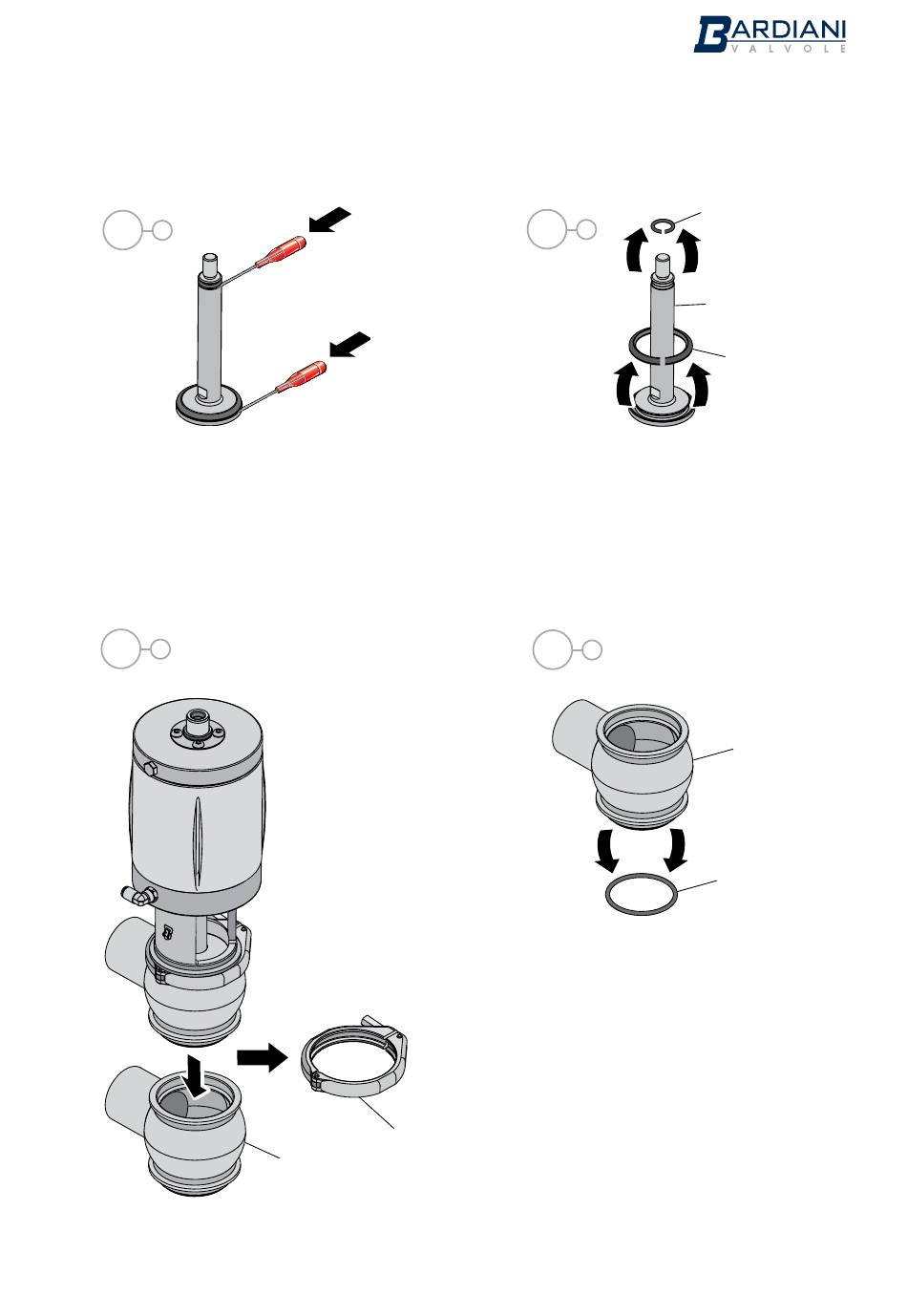 BARDIANI
VALVOLE