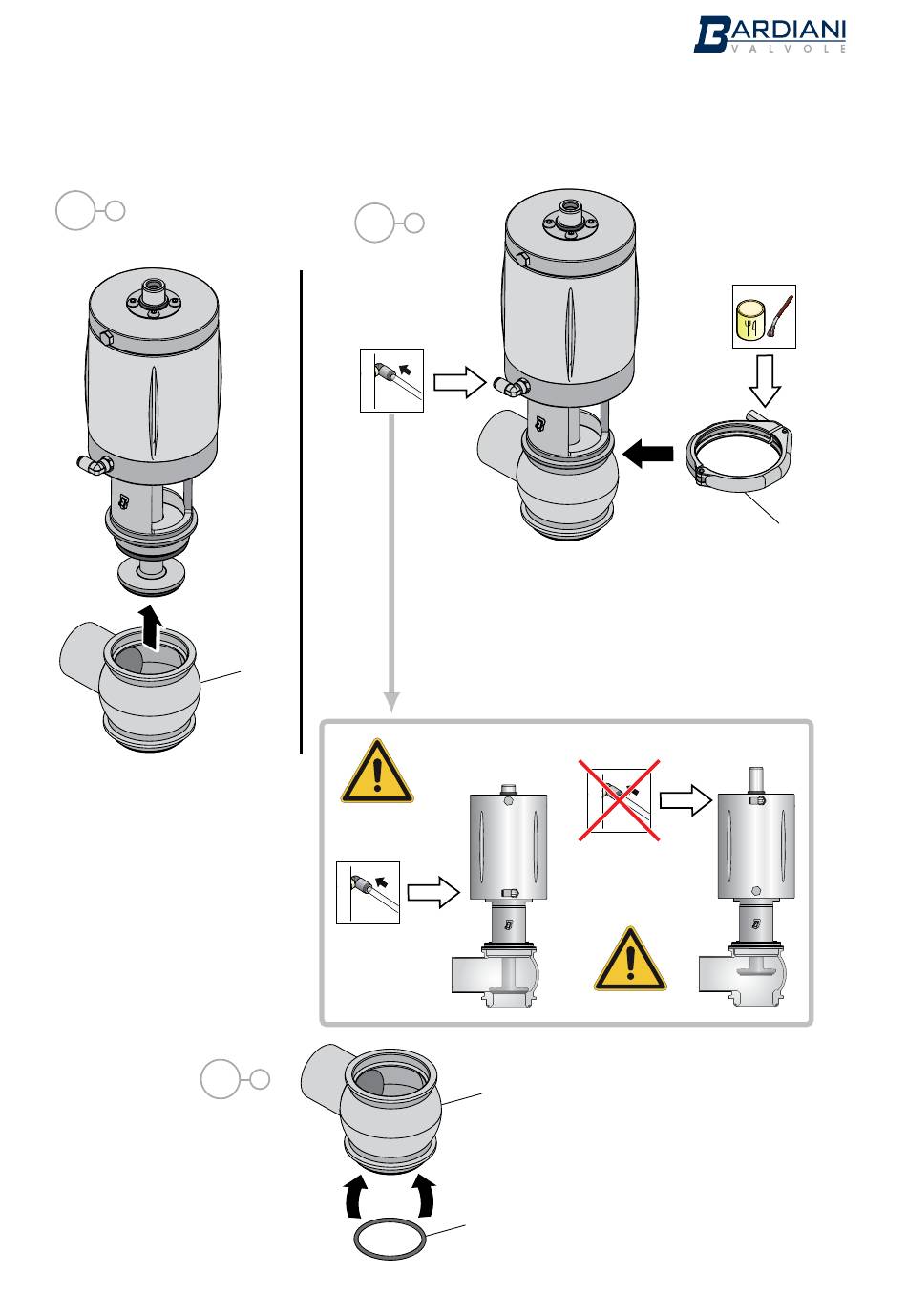 BARDIANI
VALVOLE