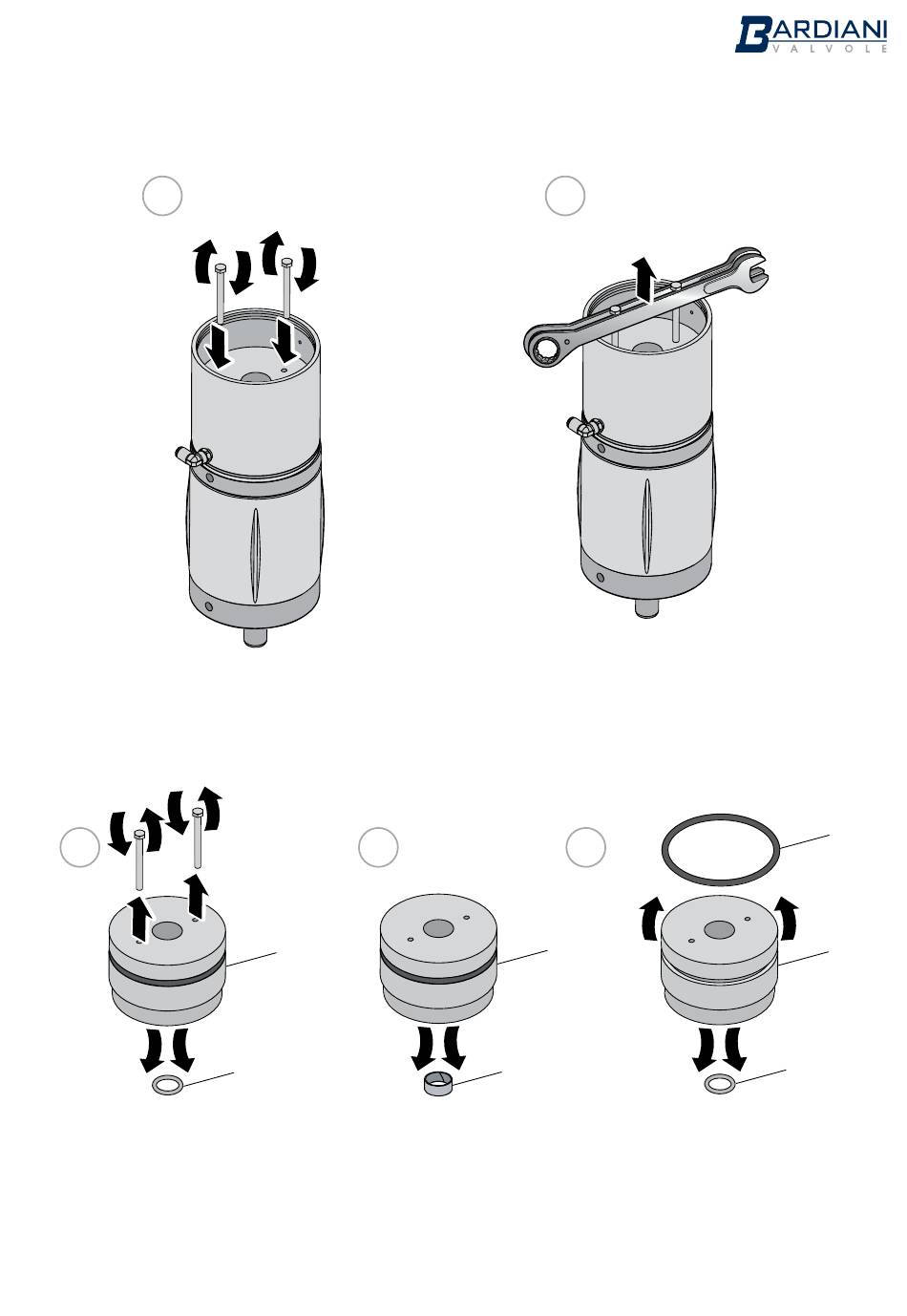 BARDIANI
VALVOLE